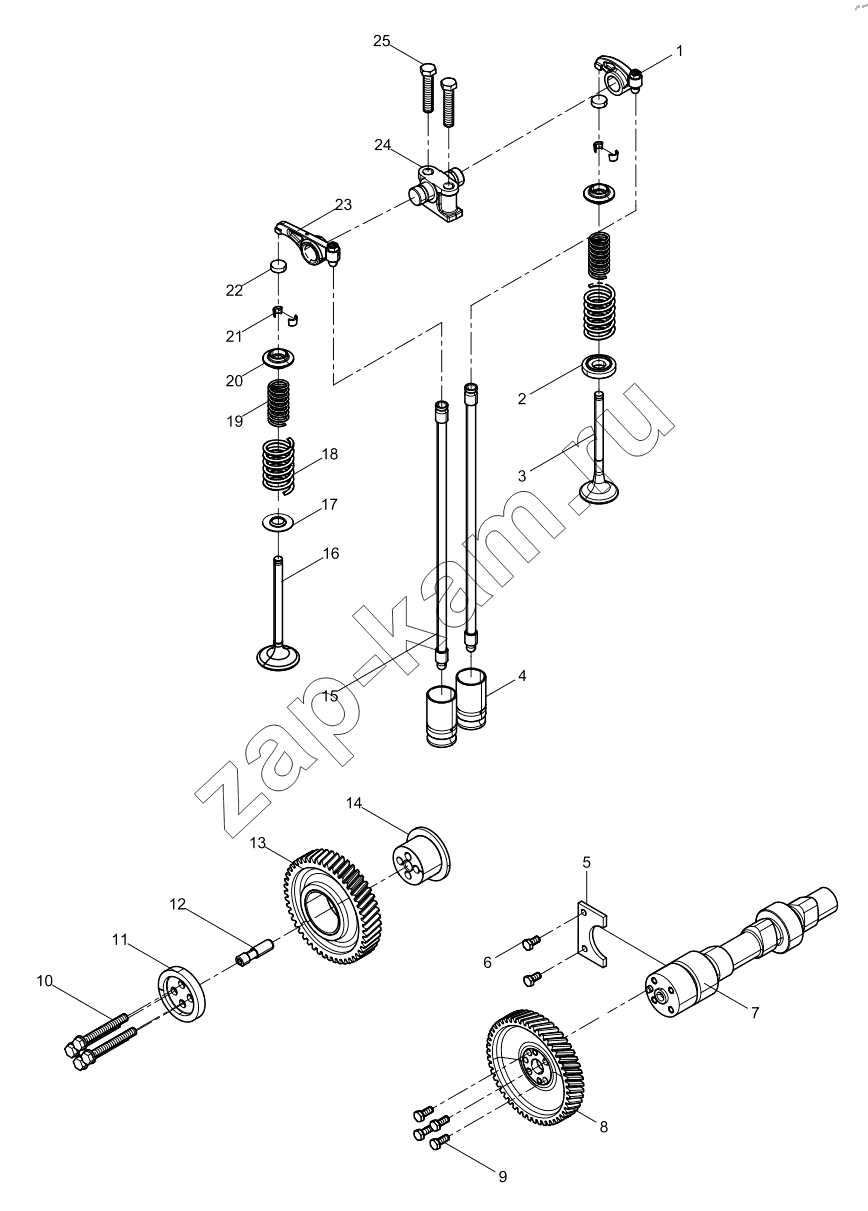 25
1
24
23
22
21
20
19
18
17
16
2
3
15
4
zap-kam.ru
14
13
12
11
10
5
6
7
8
9