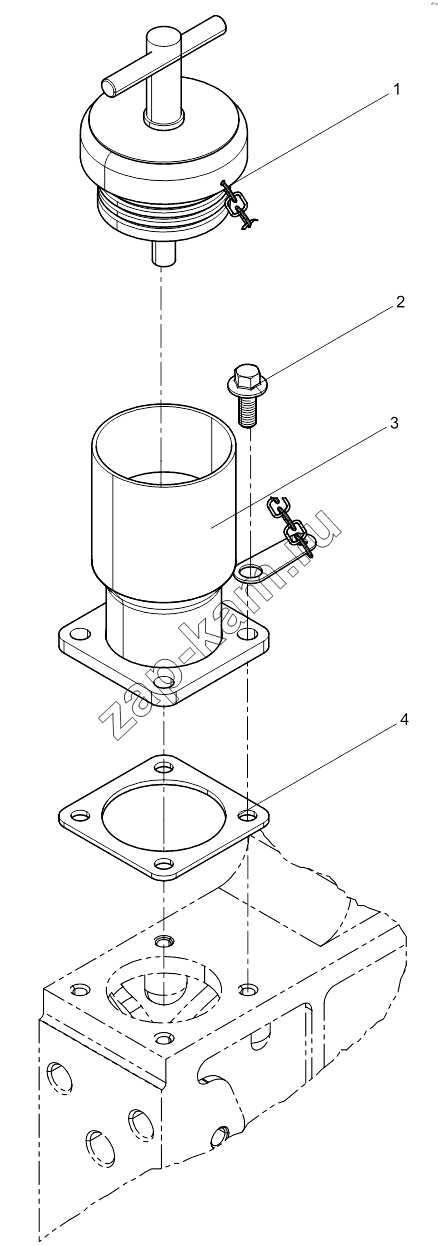 1

2

3

zap-kam.ru

4