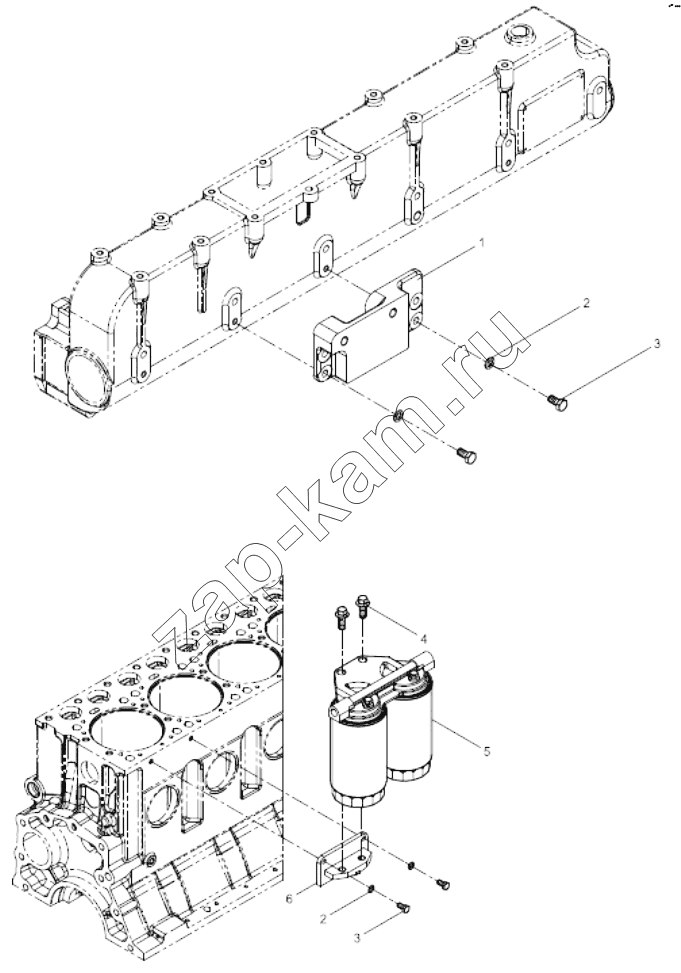 1
2
3
zap-kam.ru
4
5
6
2
3