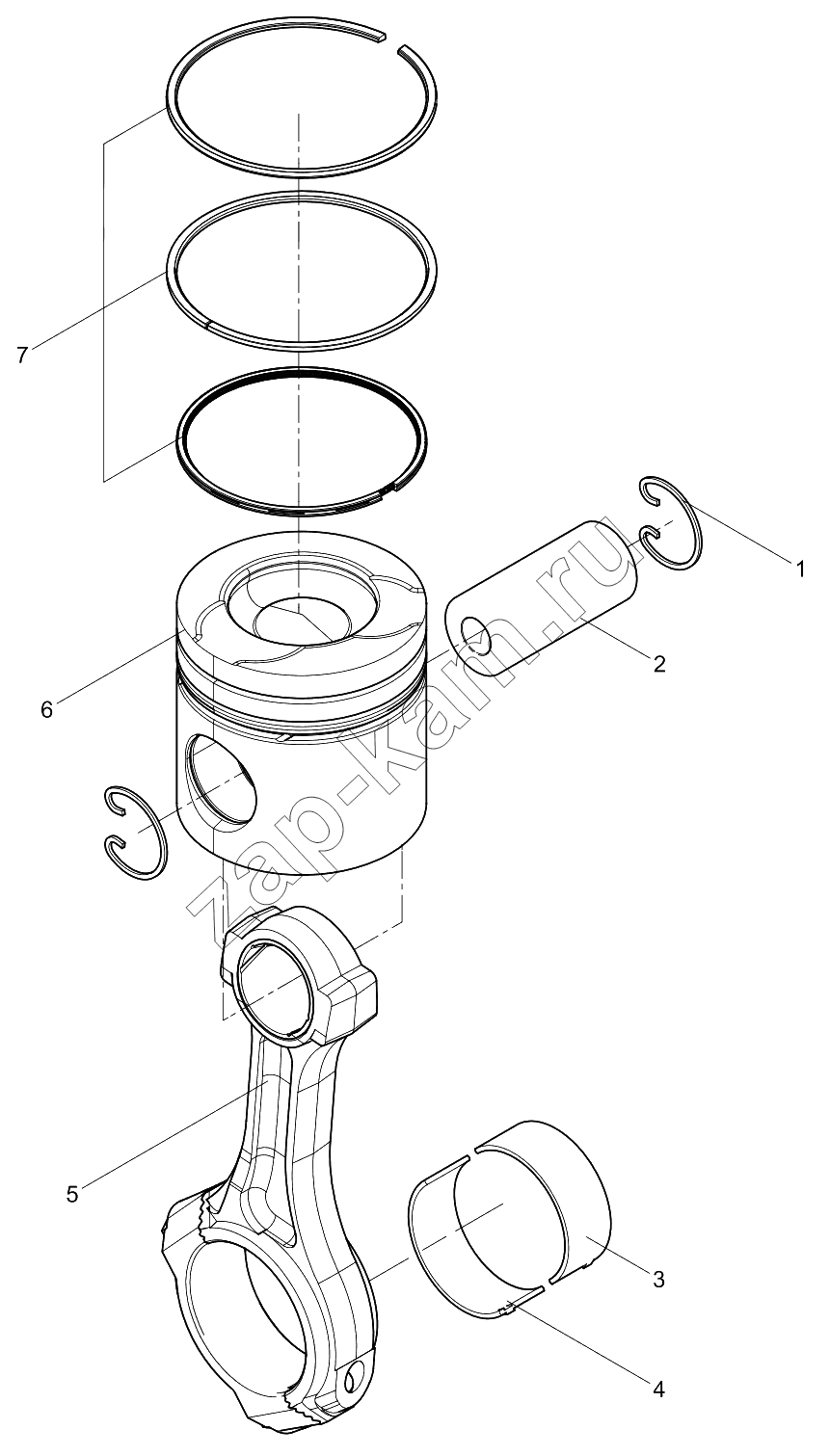 7
1
2
6
zap-kam.ru
5
3
4