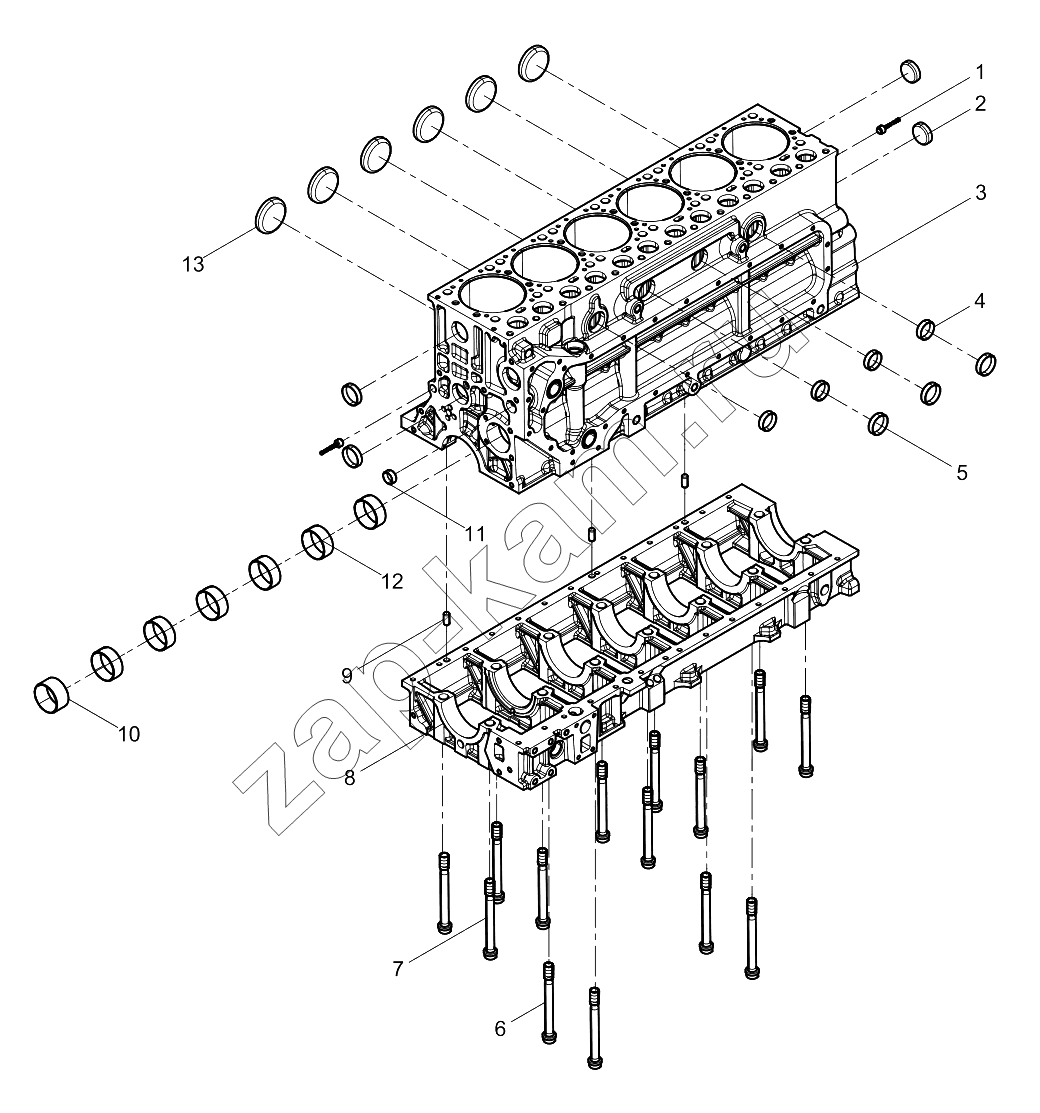 1
2
3
13
4
5
11
12
9
10
8
7
6
zapkam.ru