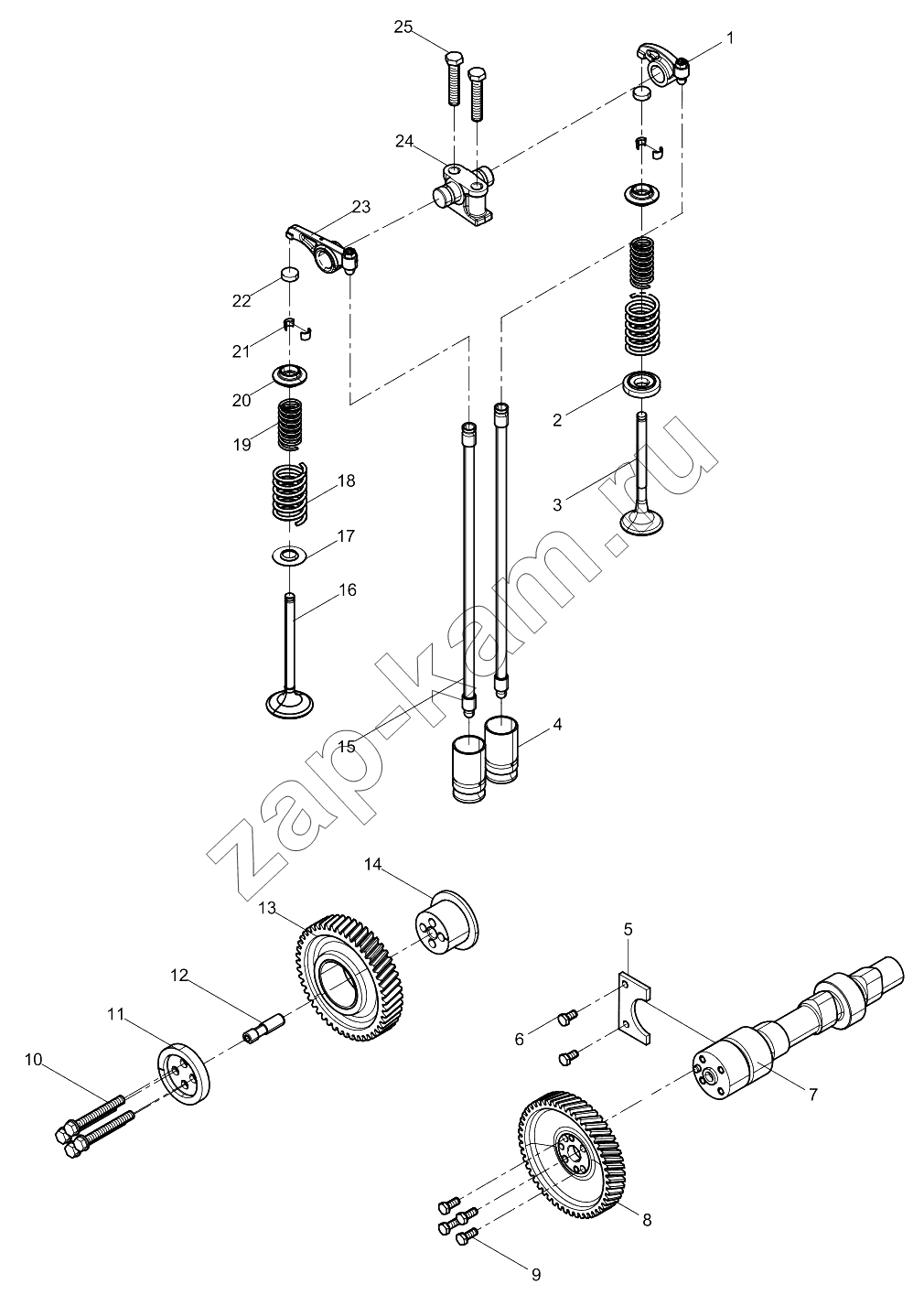 25
1
24
23
22
21
20
19
18
17
16
2
3
15
4
zap-kam.ru
14
13
12
11
10
5
6
7
8
9