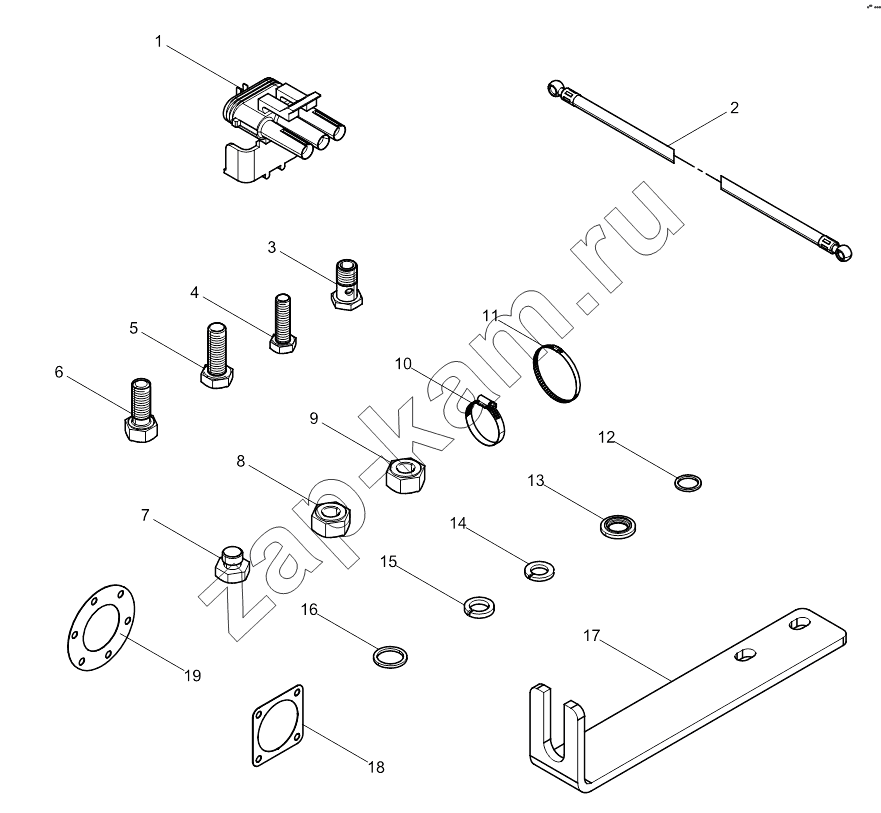 1
2
3
4
5
6
11
10
9
8
7
12
13
14
15
16
17
19
18
zap-kam.ru