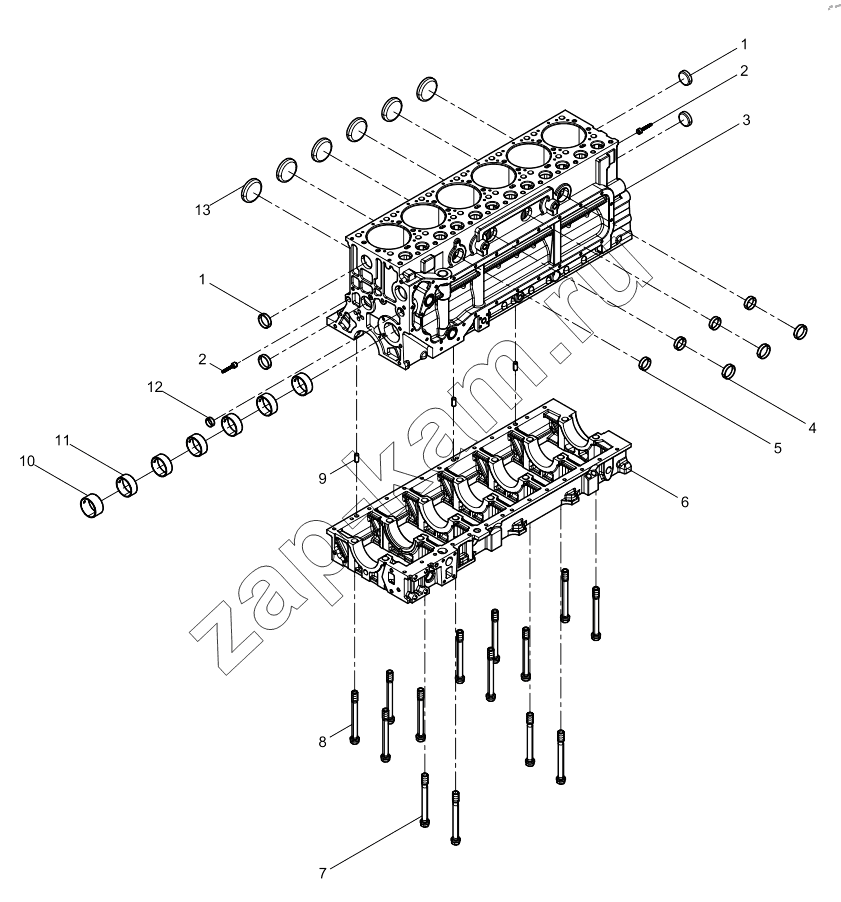 1
2
3
13
1
2
12
11
10
9
4
5
6
8
7
zapkam.ru