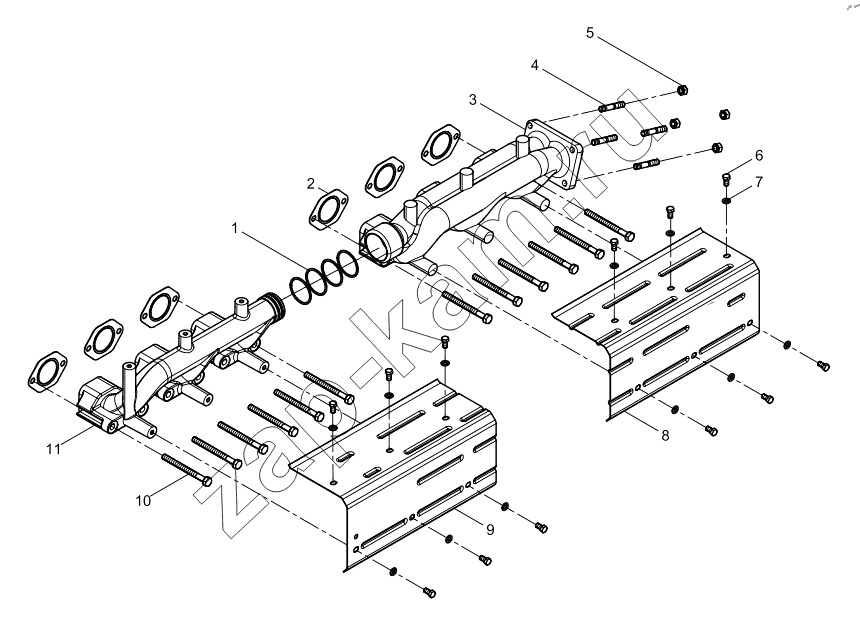 5
4
3
6
7
2
1
8
11
10
9
zap-kam.ru