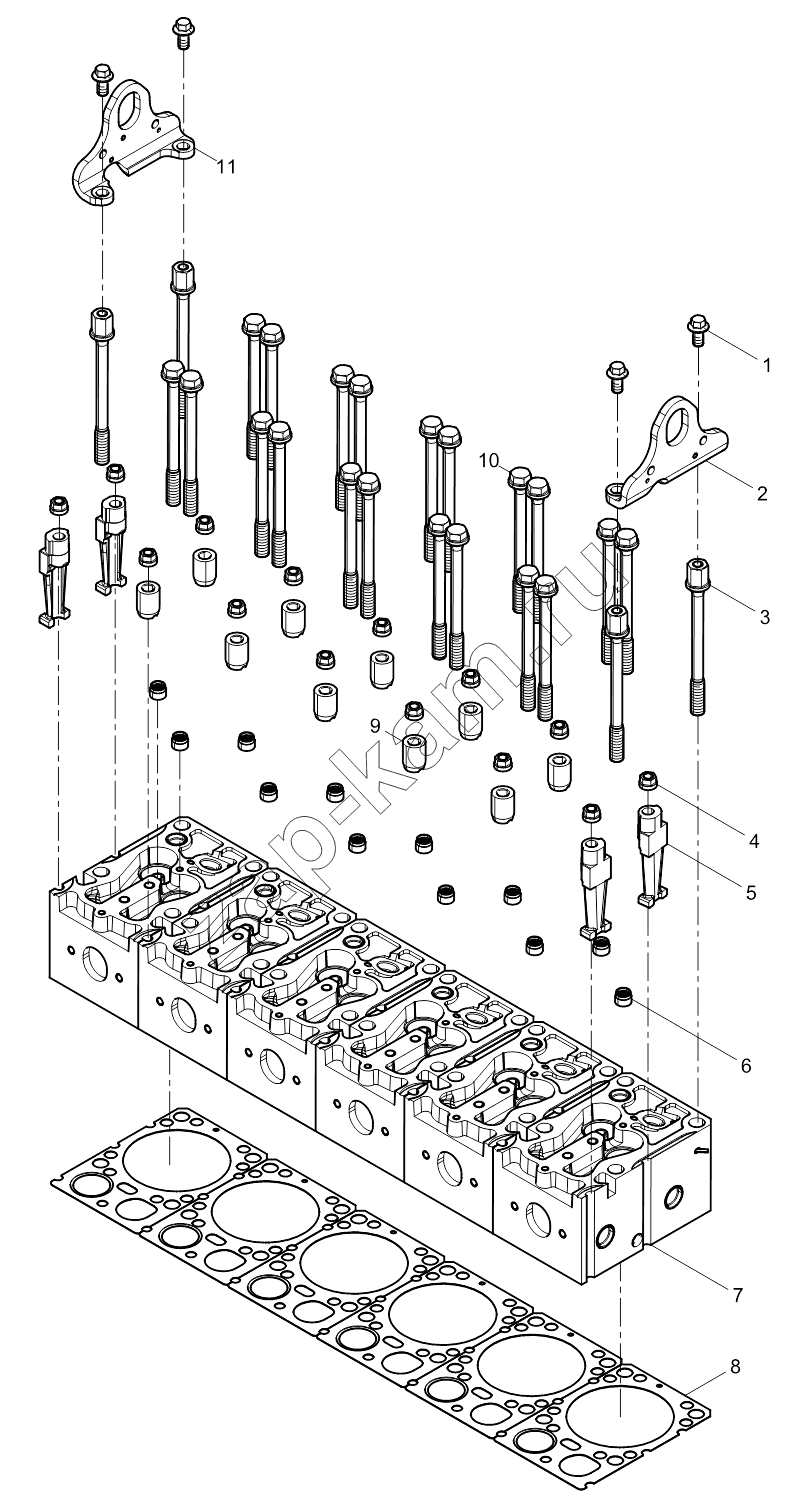 11

1

10

2

3

9

4

5

6

7

8

zap-kam.ru