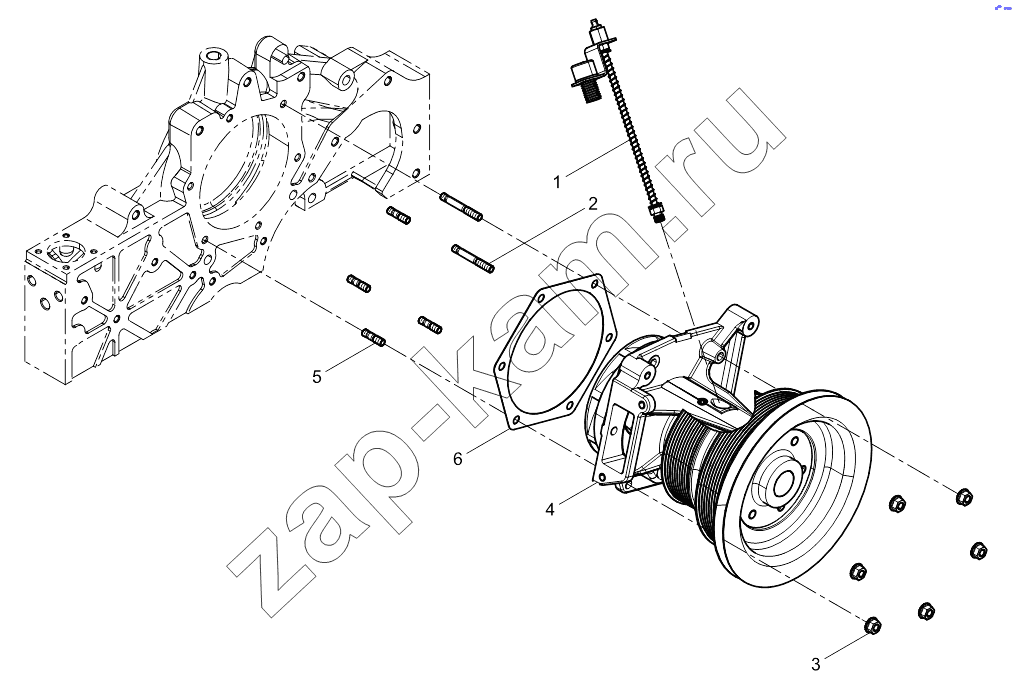 zap-kam.ru
1
2
5
6
4
3