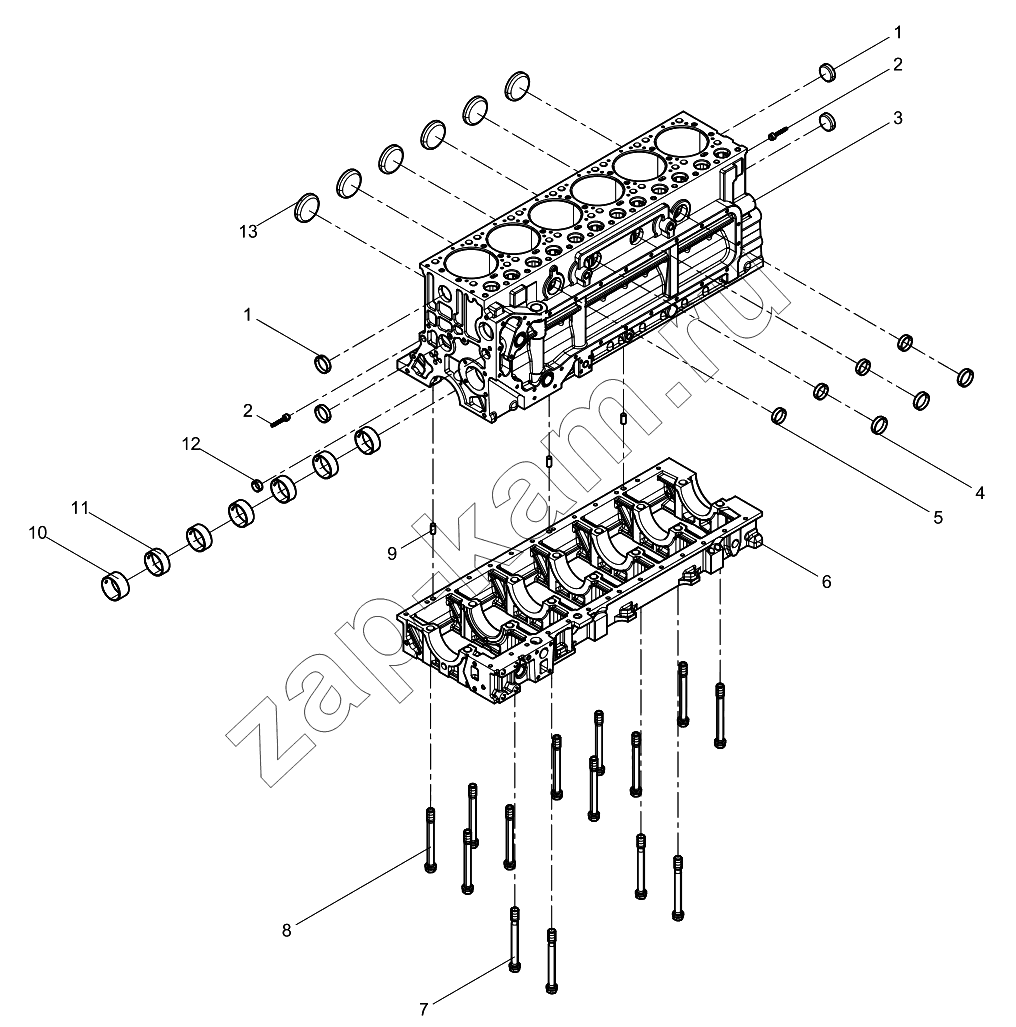 1
2
3
13
1
2
12
11
10
9
4
5
6
8
7
zapkam.ru