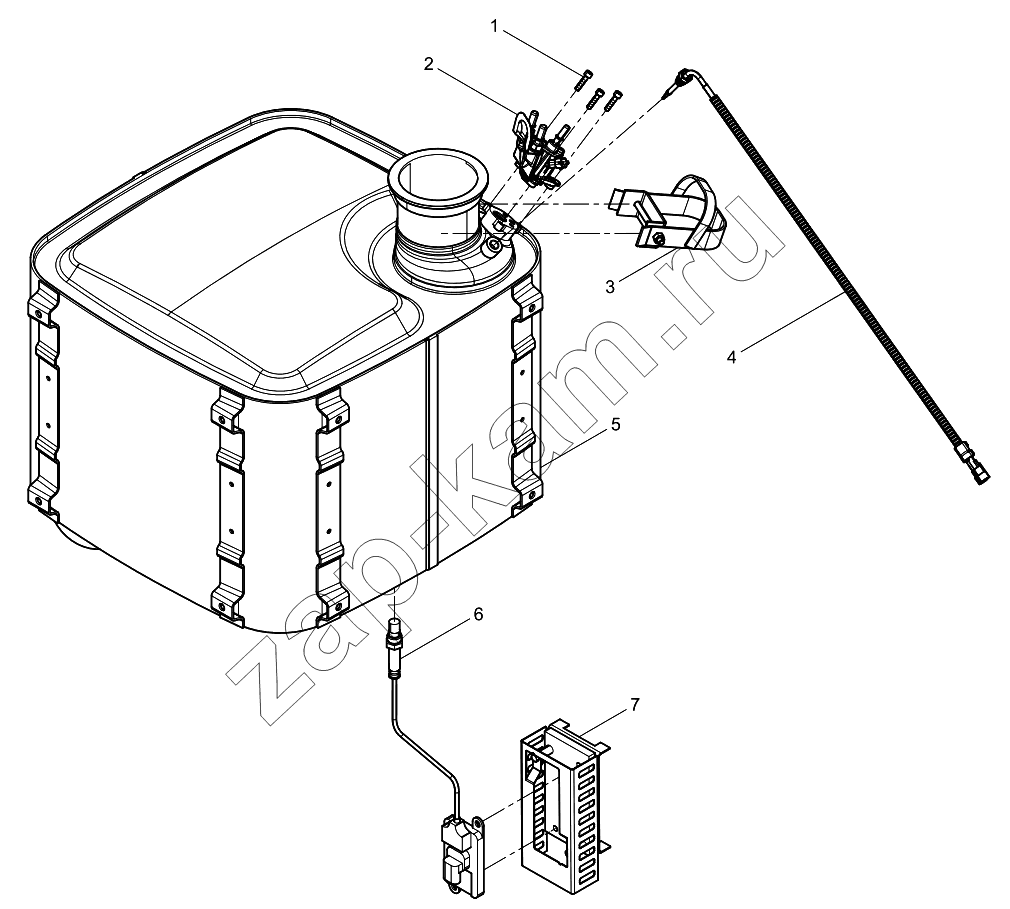 1
2
3
4
5
6
7
zap-kam.ru