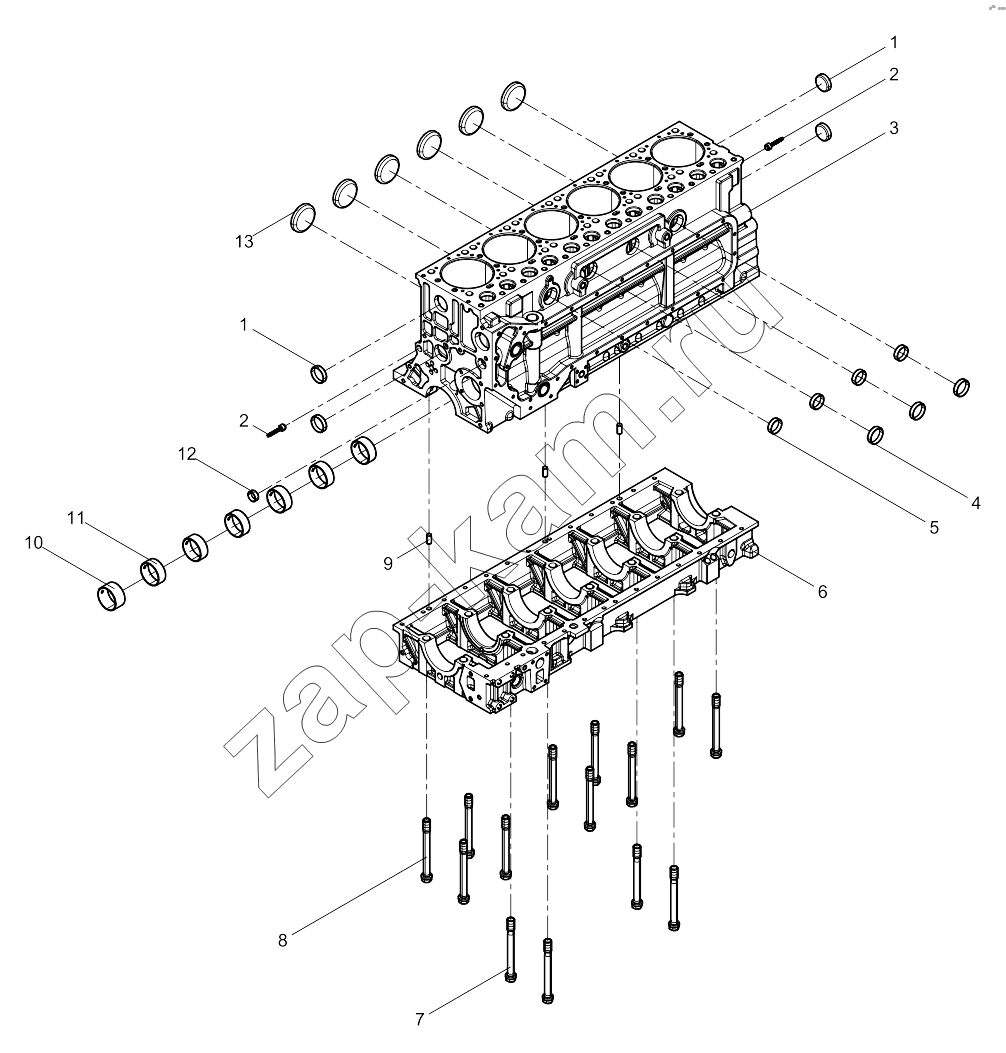 1
2
3
13
1
2
12
11
10
9
4
5
6
8
7
zapkam.ru