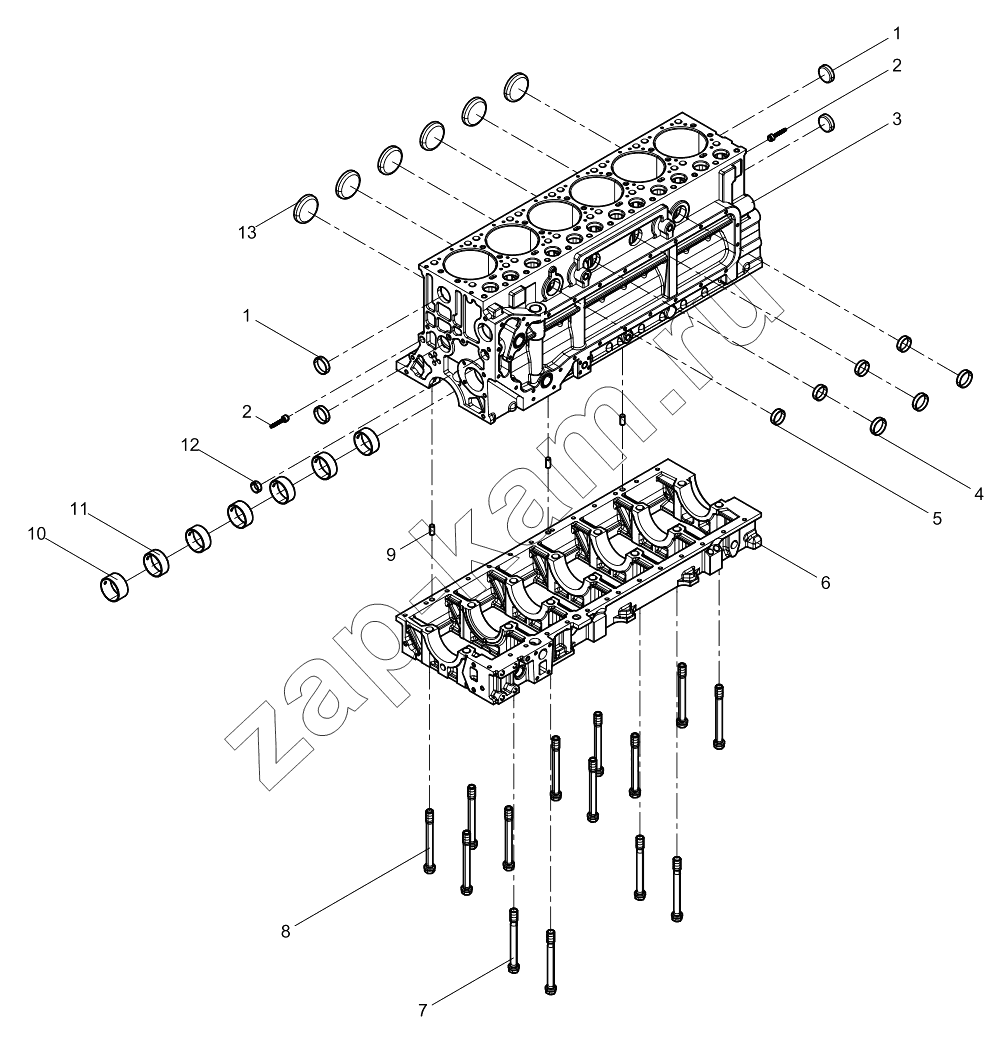 1
2
3
13
1
2
12
11
10
9
4
5
6
8
7
zapkam.ru