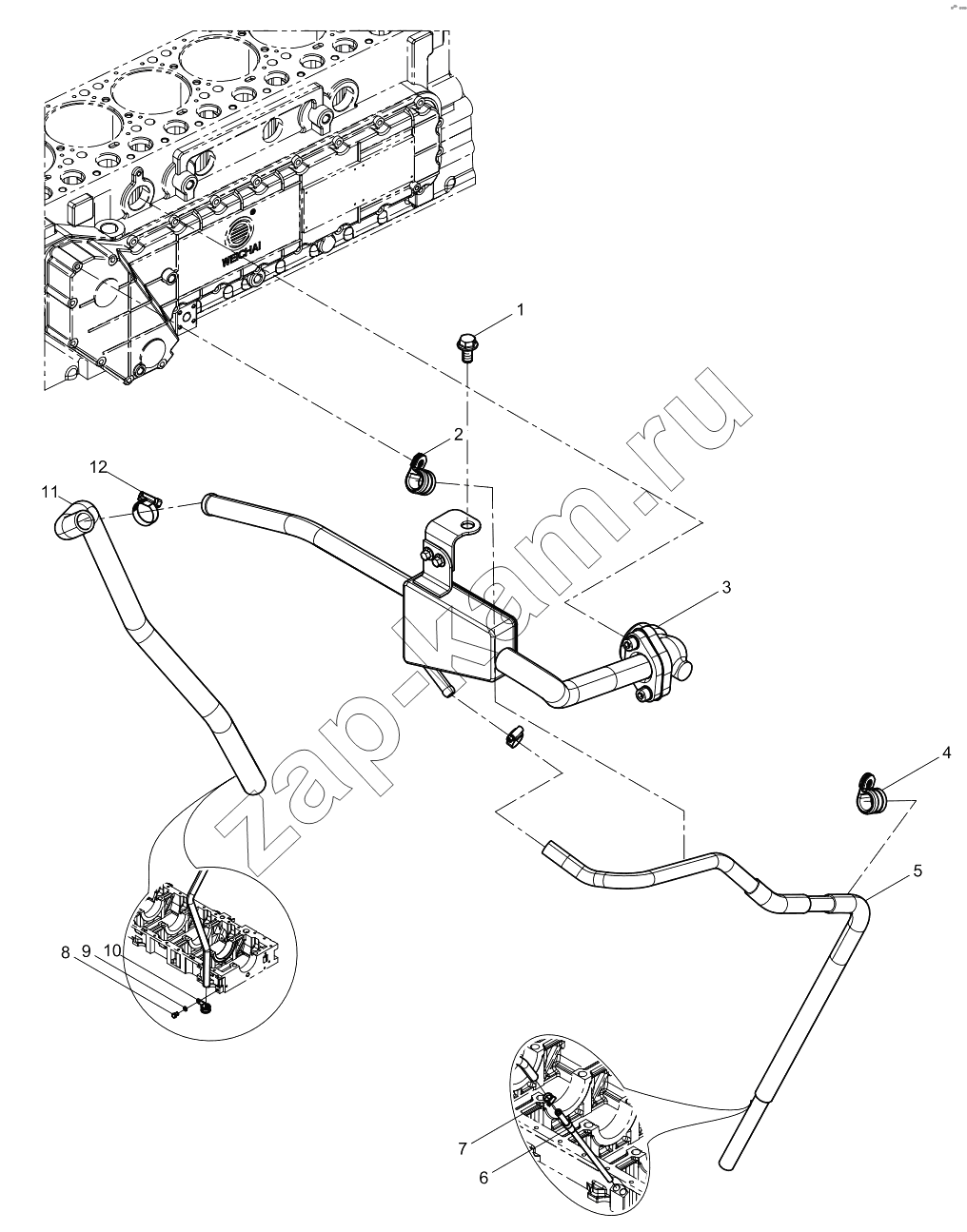 WEICHAI

1

2

12

11

3

zap-kam.ru

4

5

8 9 10

7

6