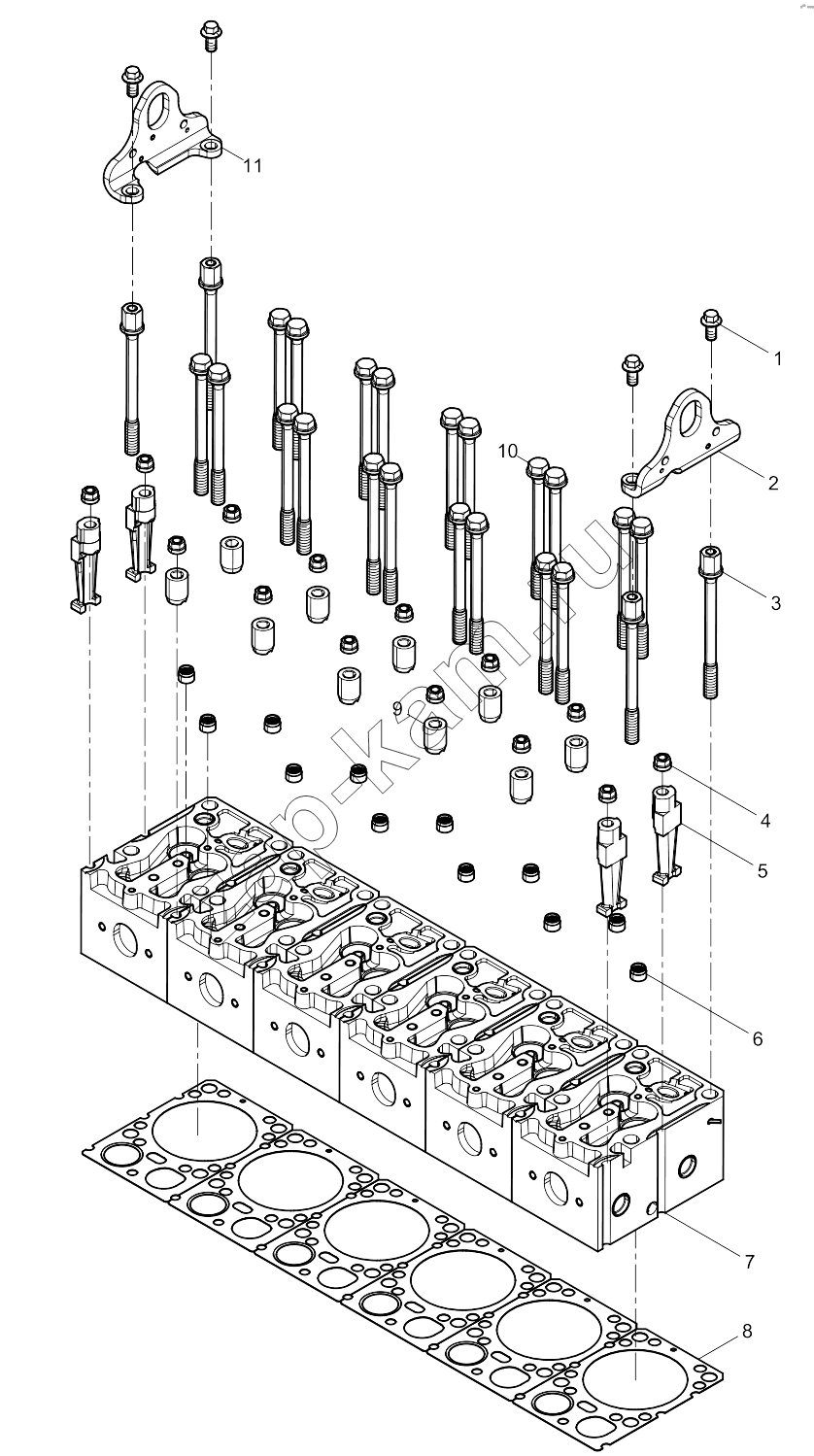 11
1
10
2
3
9
4
5
6
7
8
zap-kam.ru