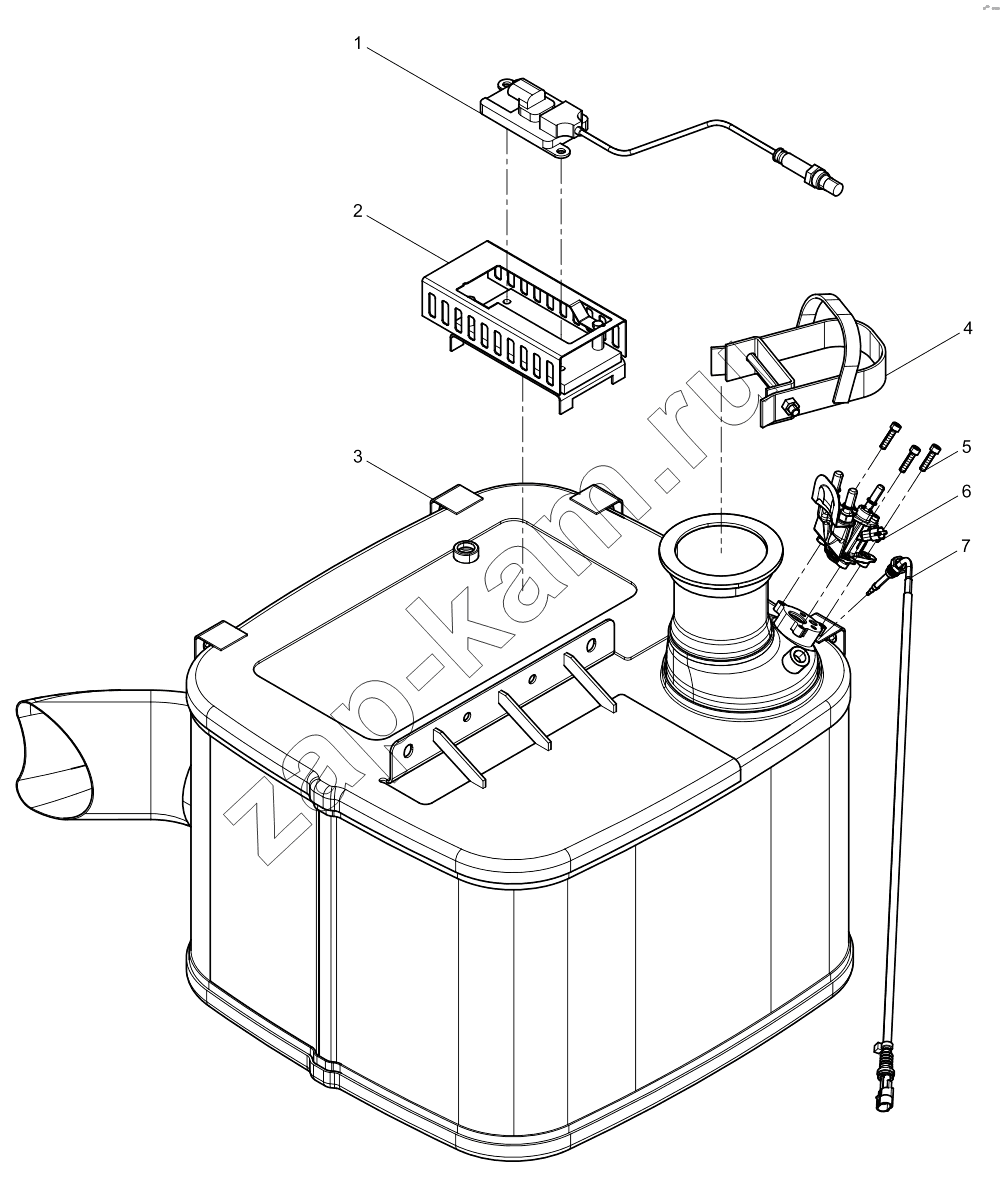 1
2
3
4
5
6
7
zap-kam.ru