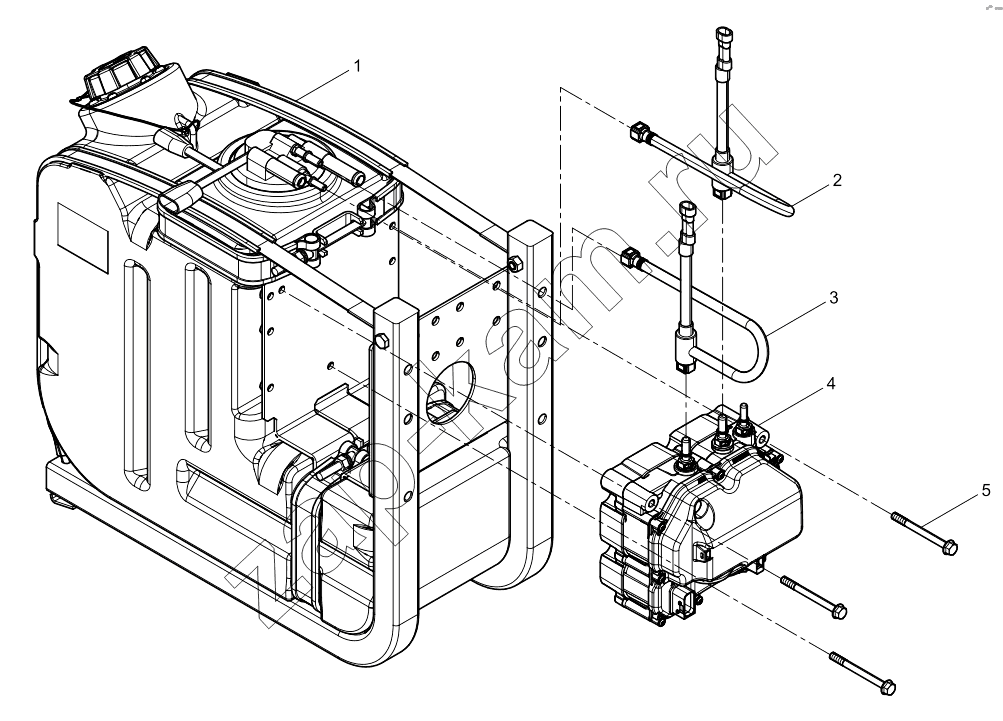 1
2
3
4
5
zapkam.ru