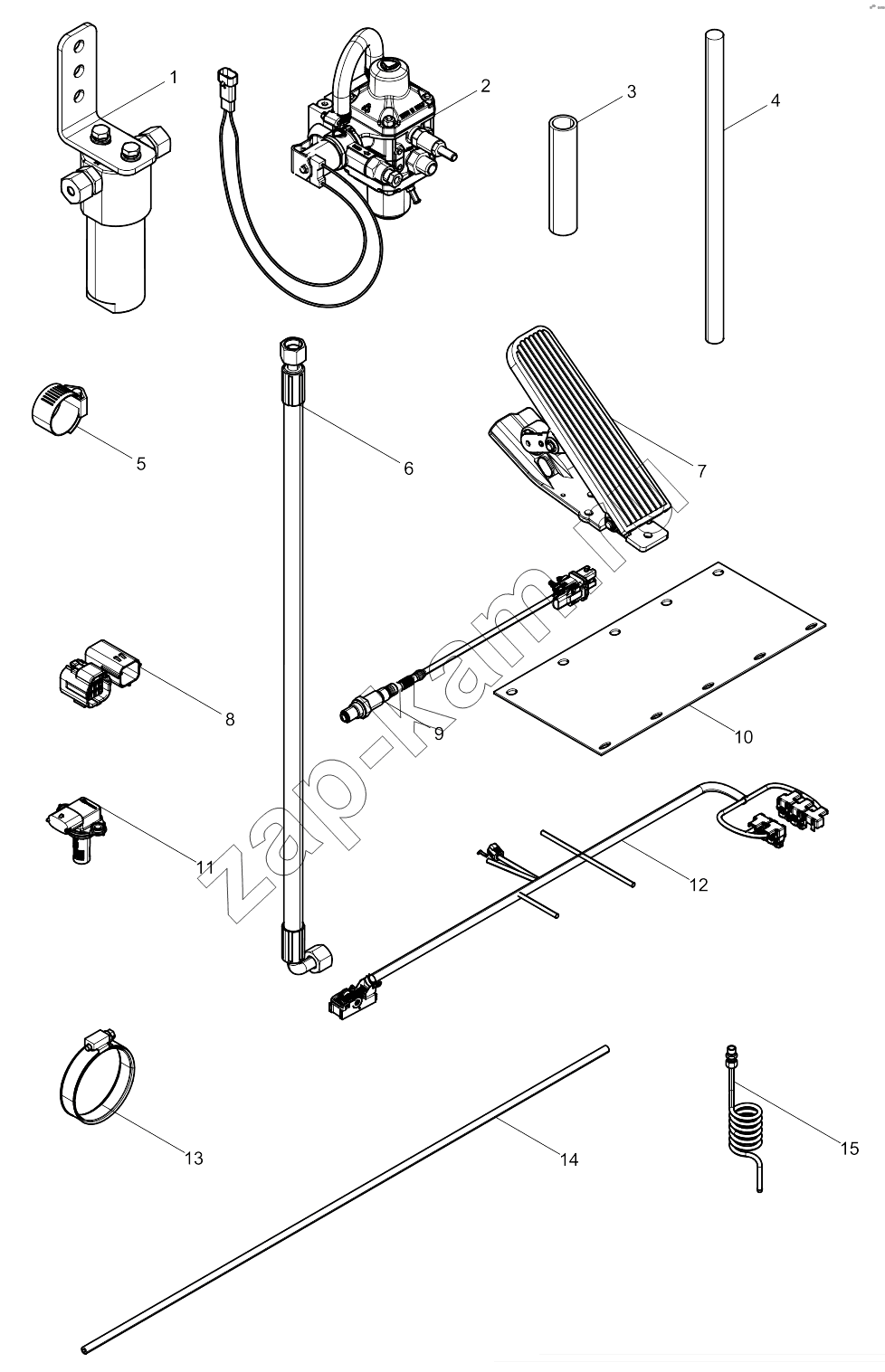 1
2
3
4
5
6
7
8
9
10
11
12
13
14
15
zap-kam.ru