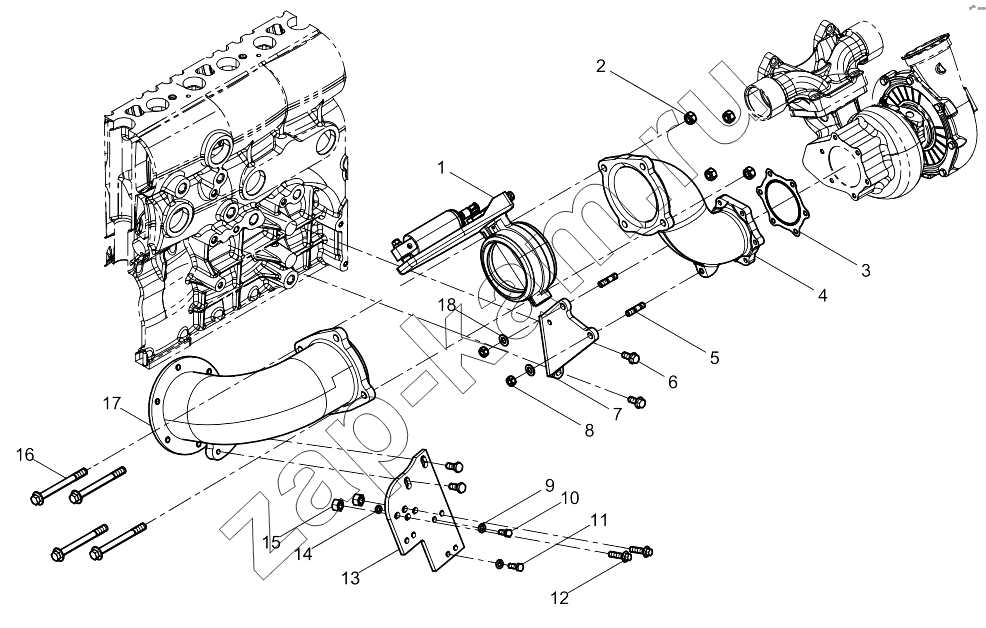 2
1
3
4
5
18
6
7
8
17
16
9
10
11
15
14
13
12
zap-kemer.ru