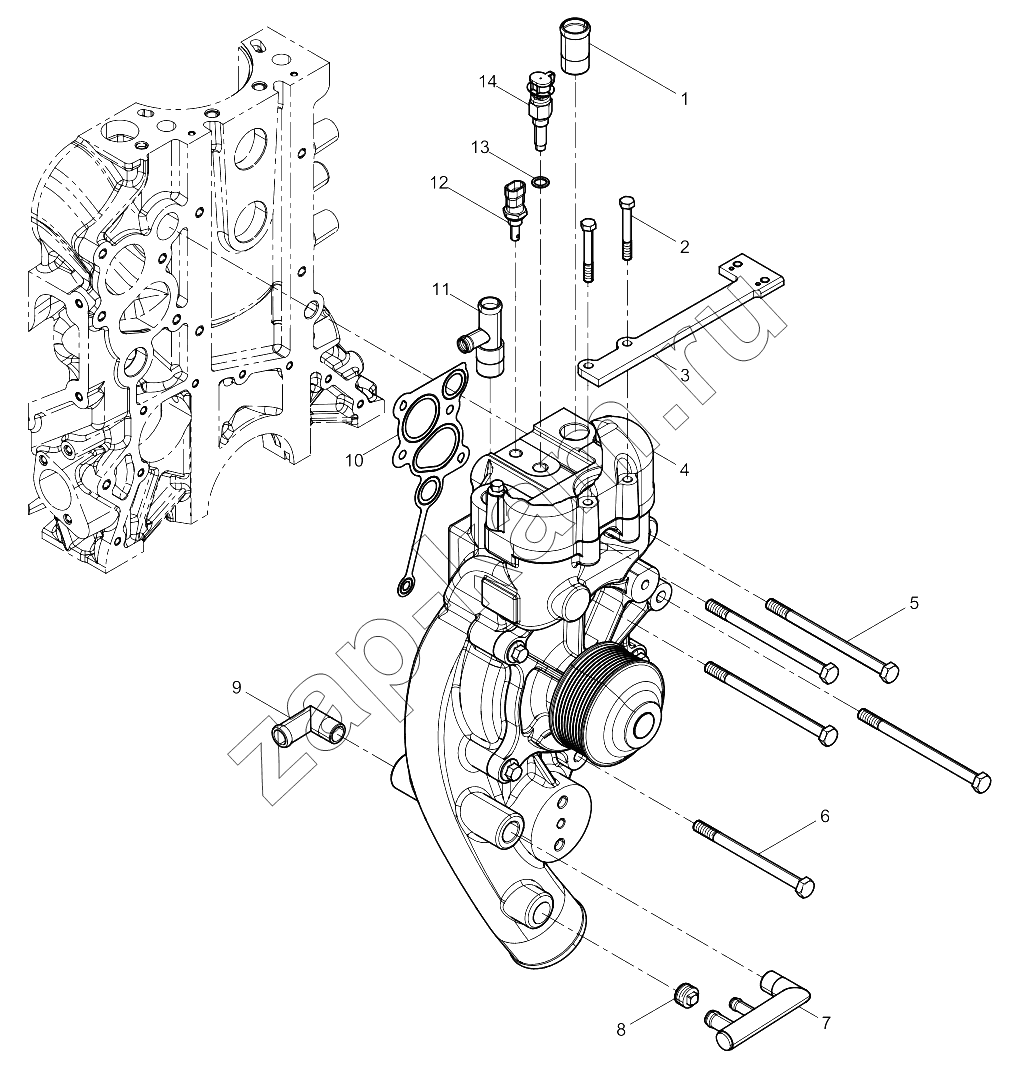 14
1
13
12
2
11
3
10
4
5
9
6
8
7
zapchasti.ru