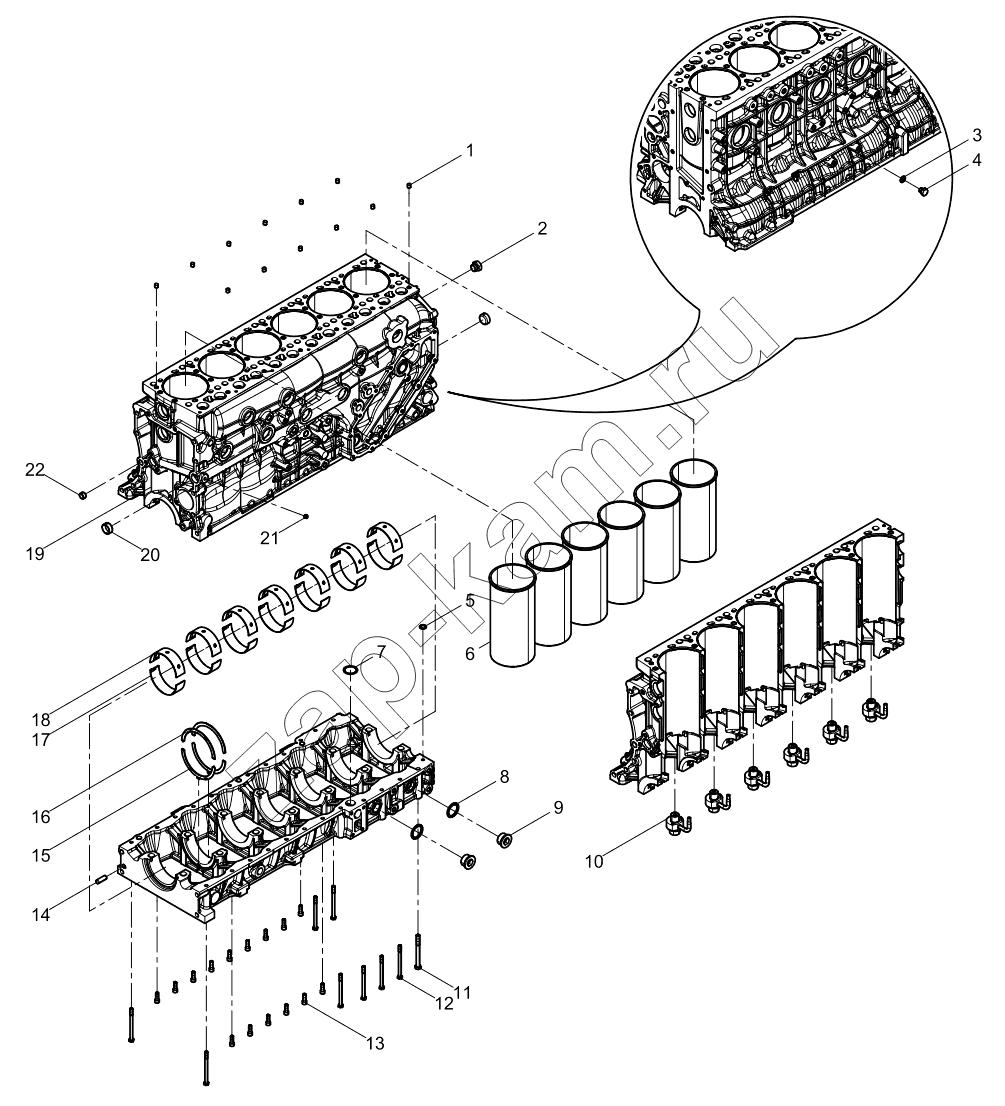 1
2
3
4
22
19
20
21
5
6
7
18
17
16
15
8
9
10
14
11
12
13
zap-kam.ru