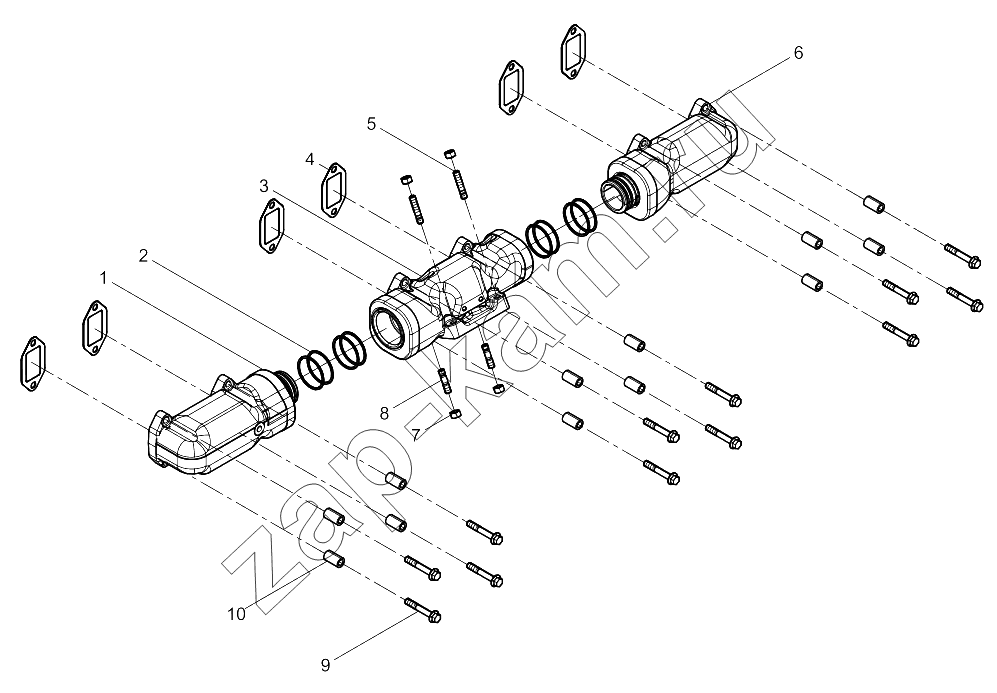 6
5
4
3
2
1
8
7
10
9
zap-kam.ru