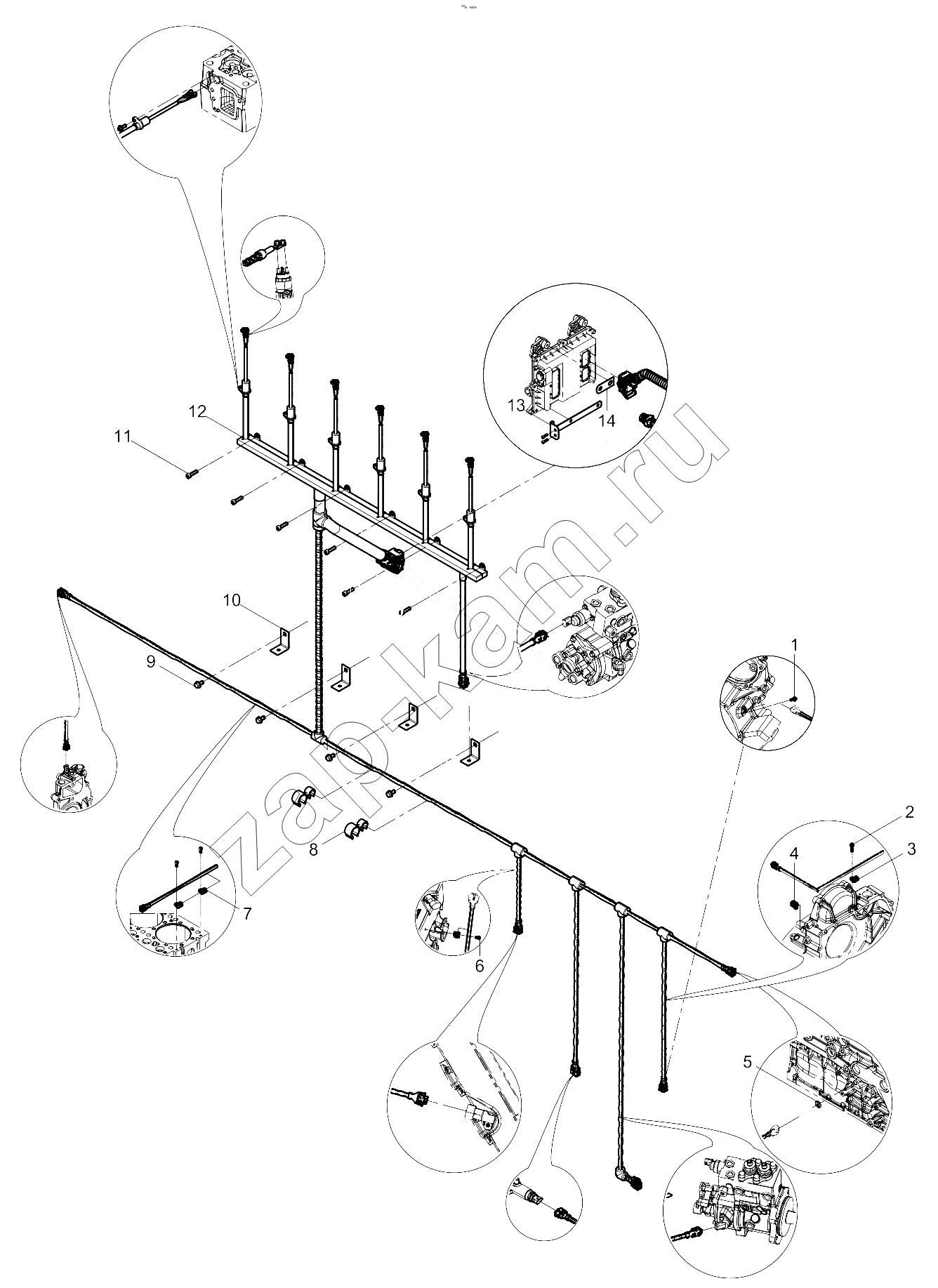 12
11
13
14
10
9
1
2
3
4
8
7
6
5
zap-kam.ru