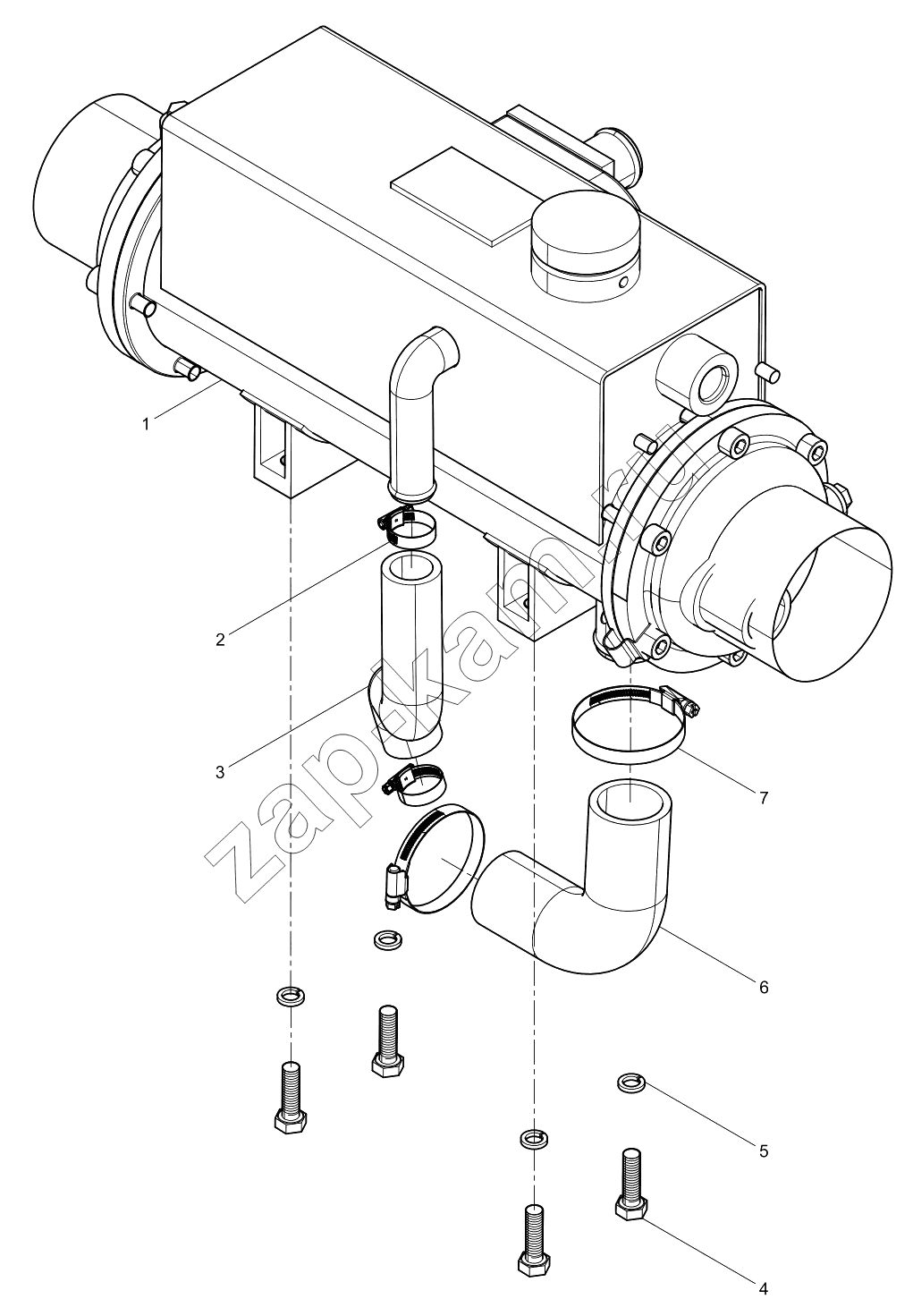 1
2
3
7
6
5
4
zapkam.ru