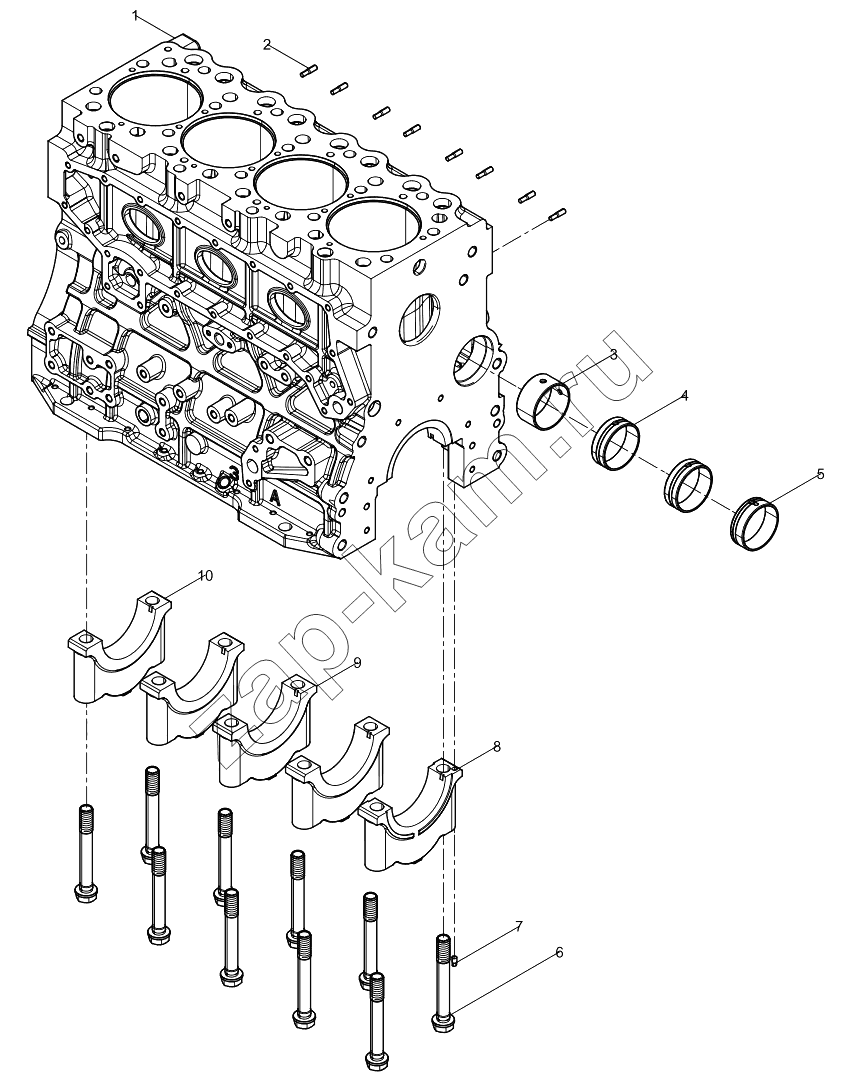 1
2
3
4
5
A
10
9
8
7
6
zap-kam.ru