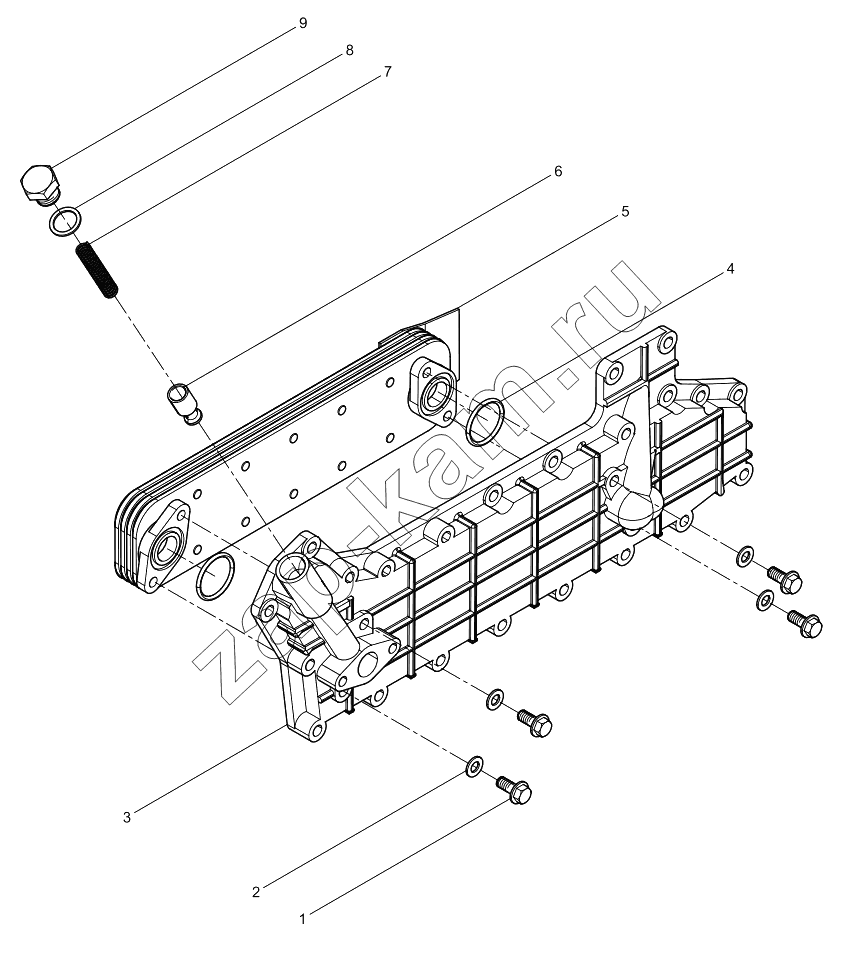 9
8
7
6
5
4
zap-kam.ru
3
2
1