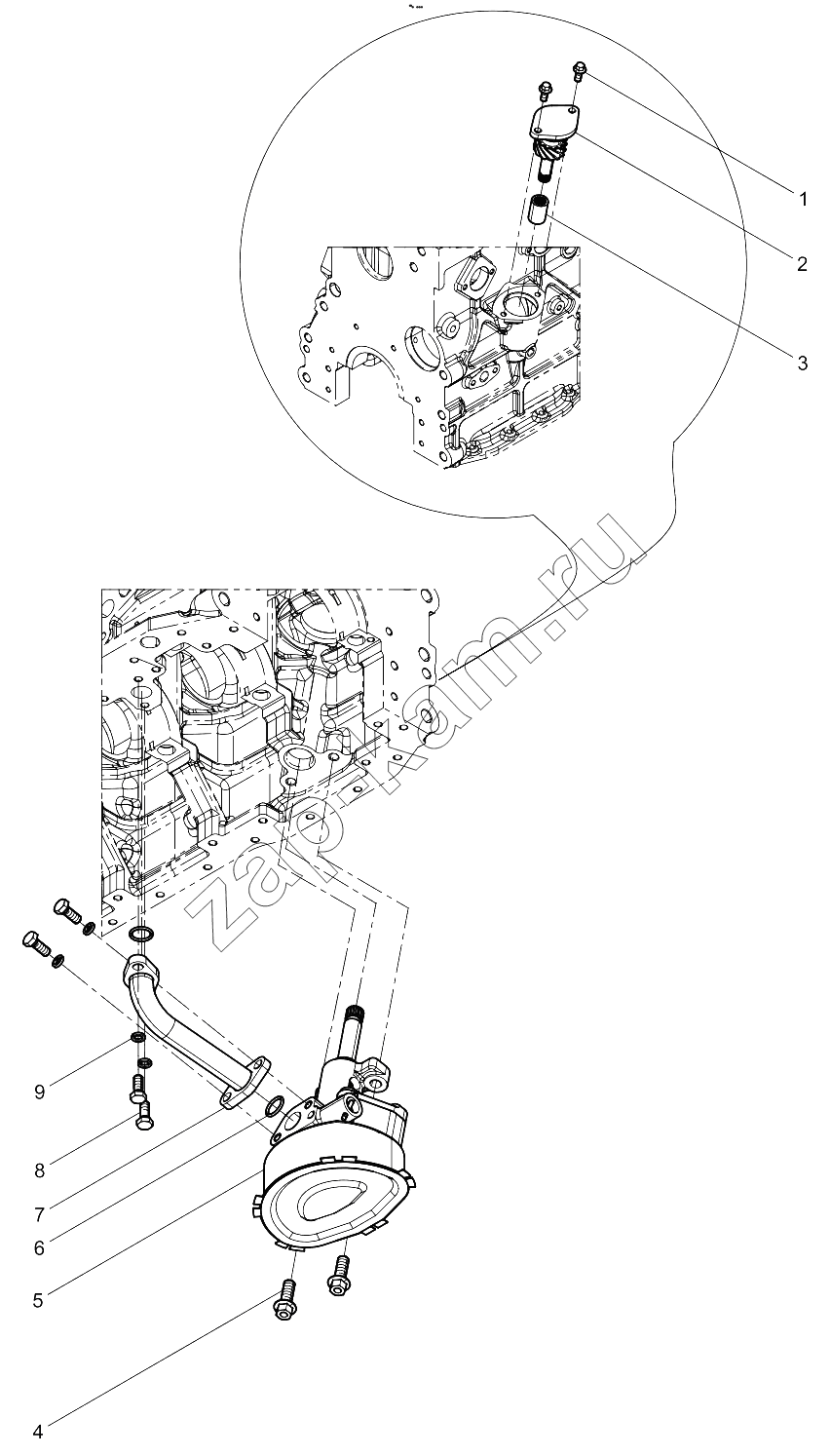 1
2
3
zap-kam.ru
9
8
7
6
5
4