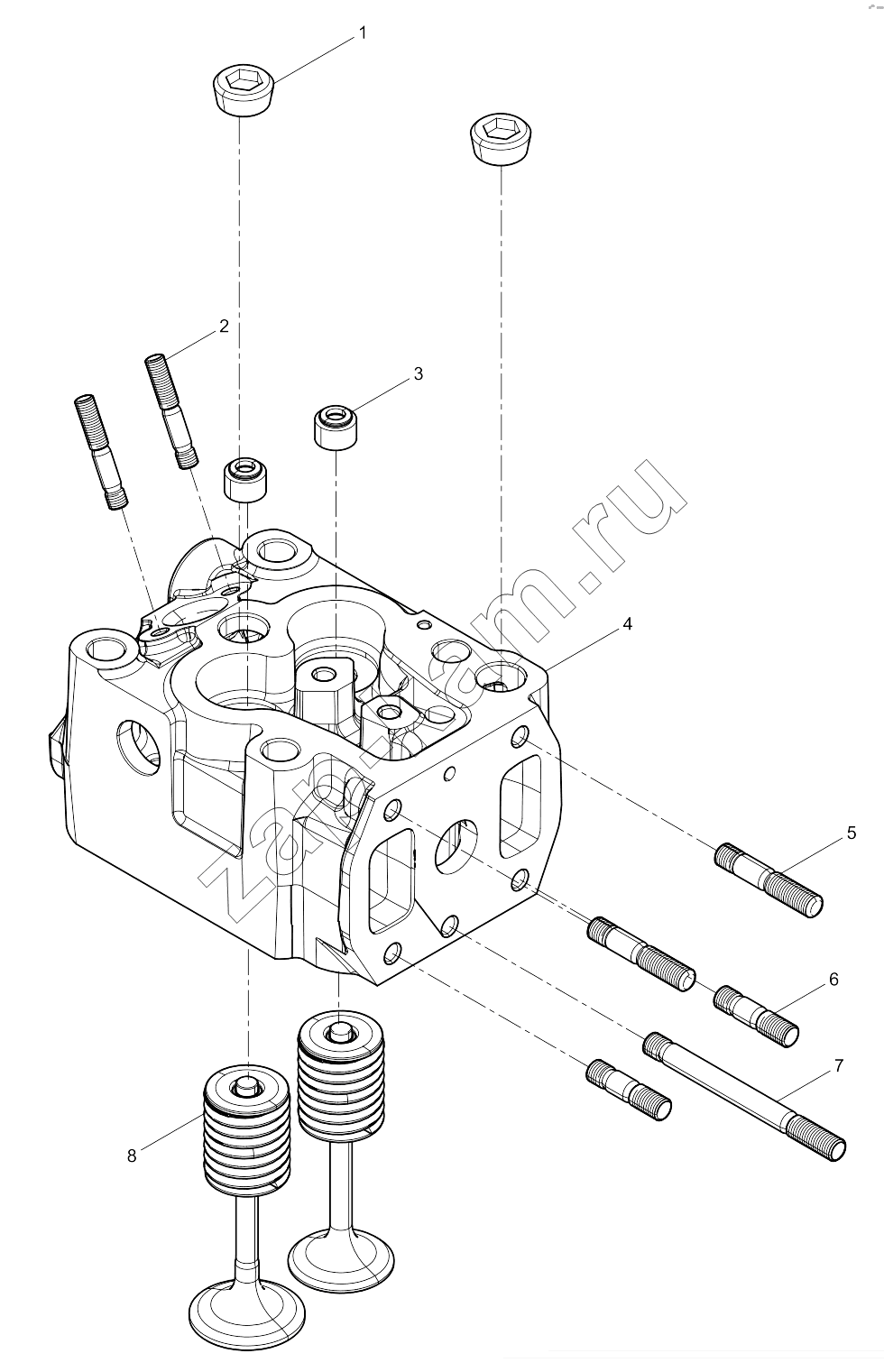 1
2
3
4
5
6
7
8
zapzam.ru