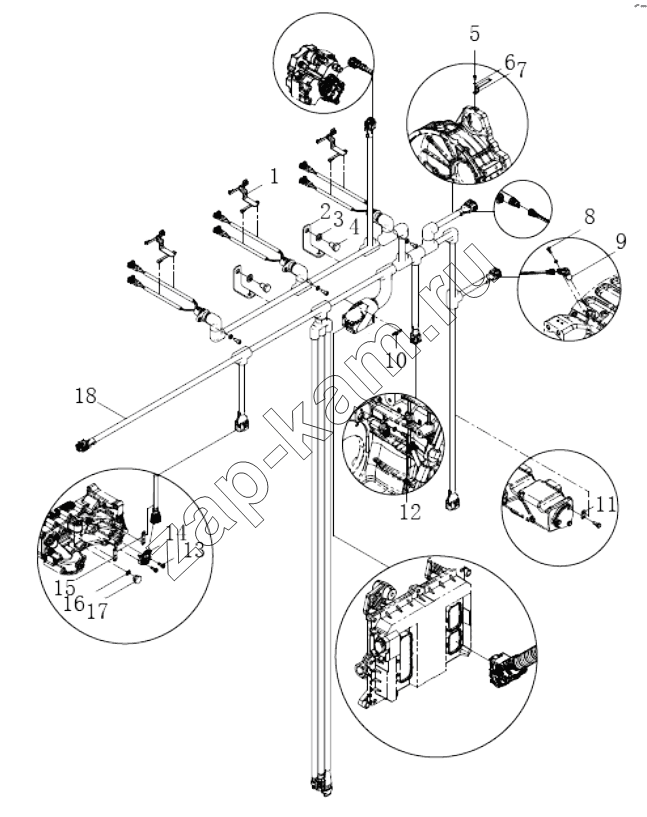 5
6
7
1
2
3
4
8
9
10
18
12
11
14
13
15
16
17
zap-kam.ru