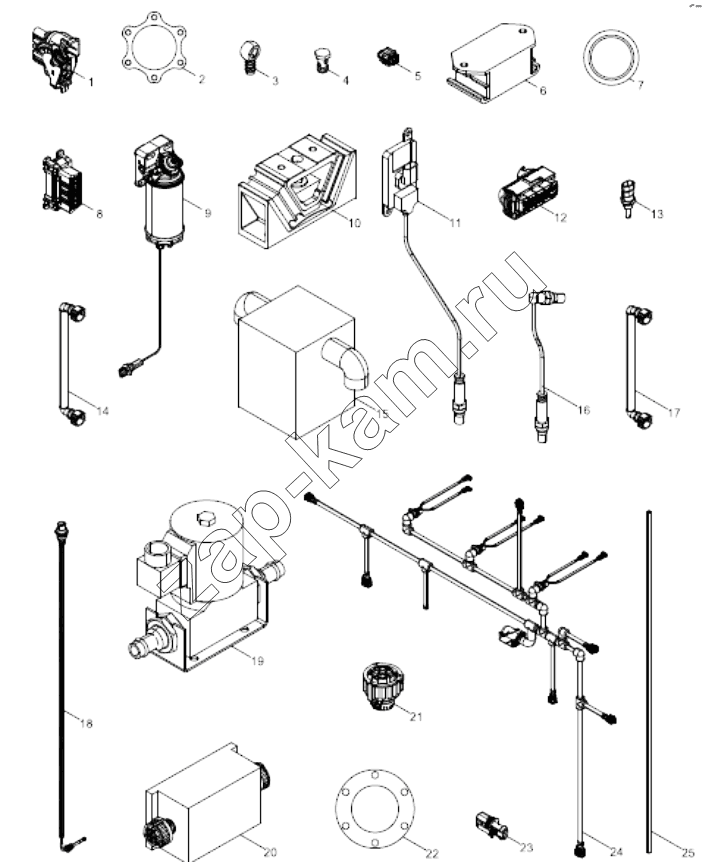 1
2
3
4
5
6
7
8
9
10
11
12
13
14
15
16
17
18
19
20
21
22
23
24
25
zap-kam.ru