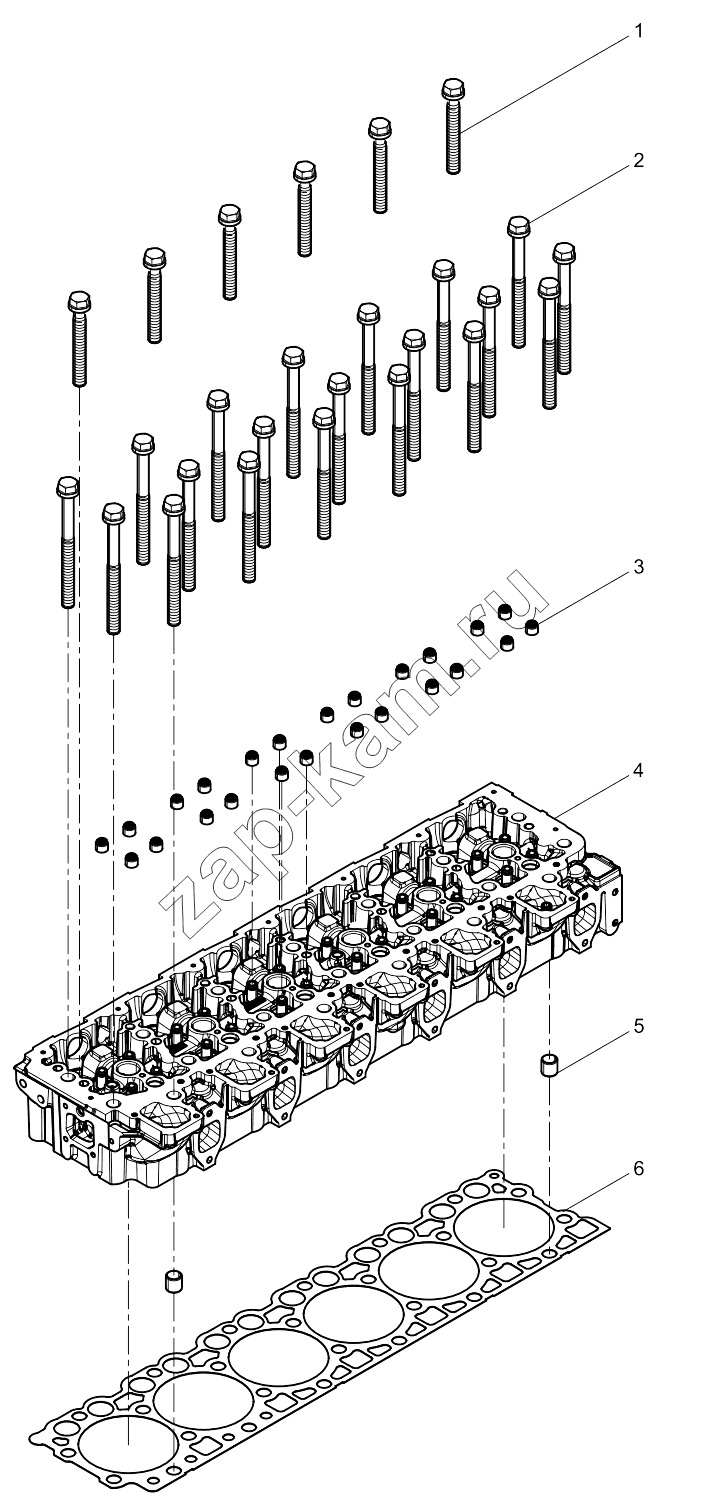 1
2
3
4
5
6
zap-kam.ru