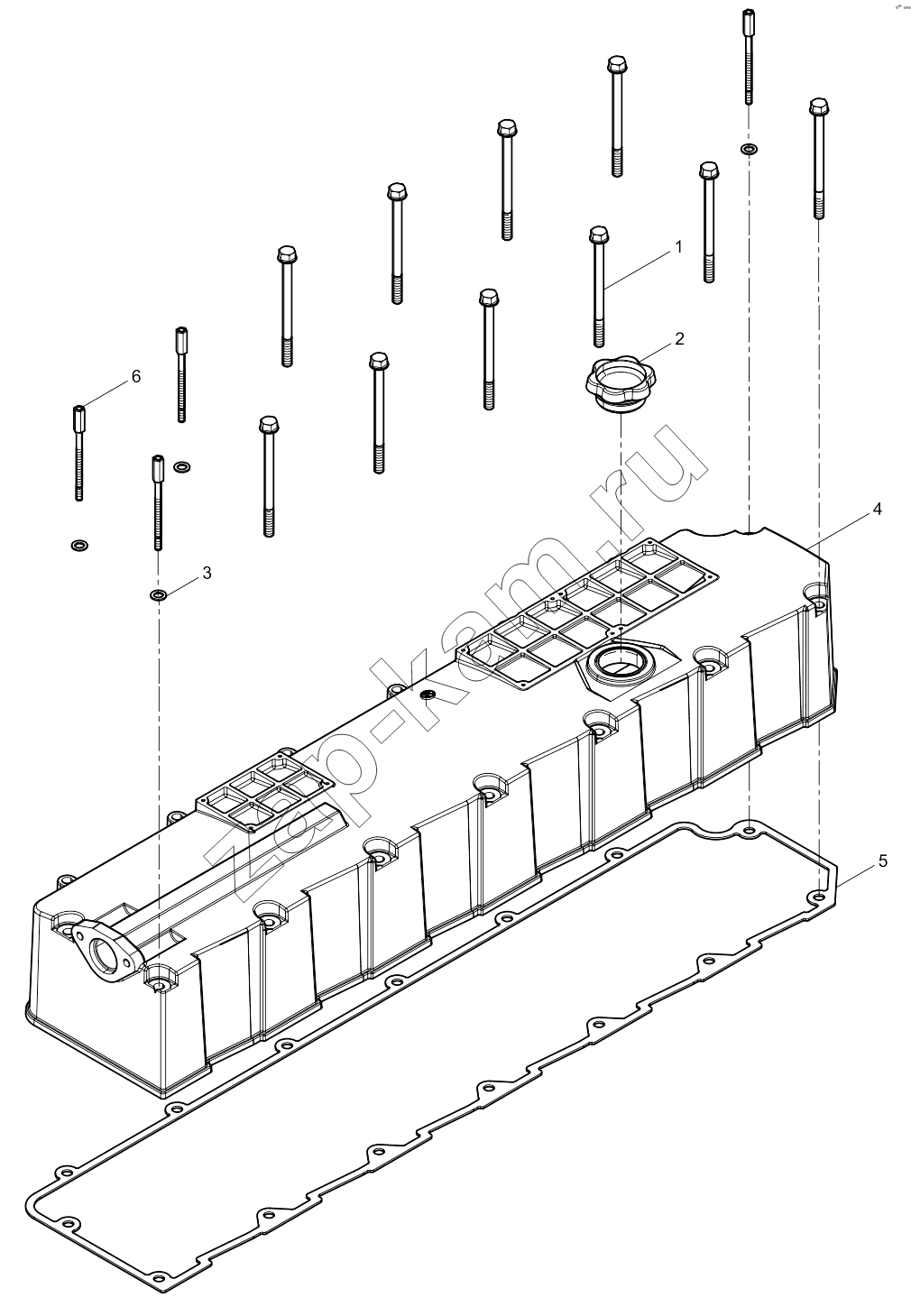 1
2
6
3
4
5
zap-kam.ru