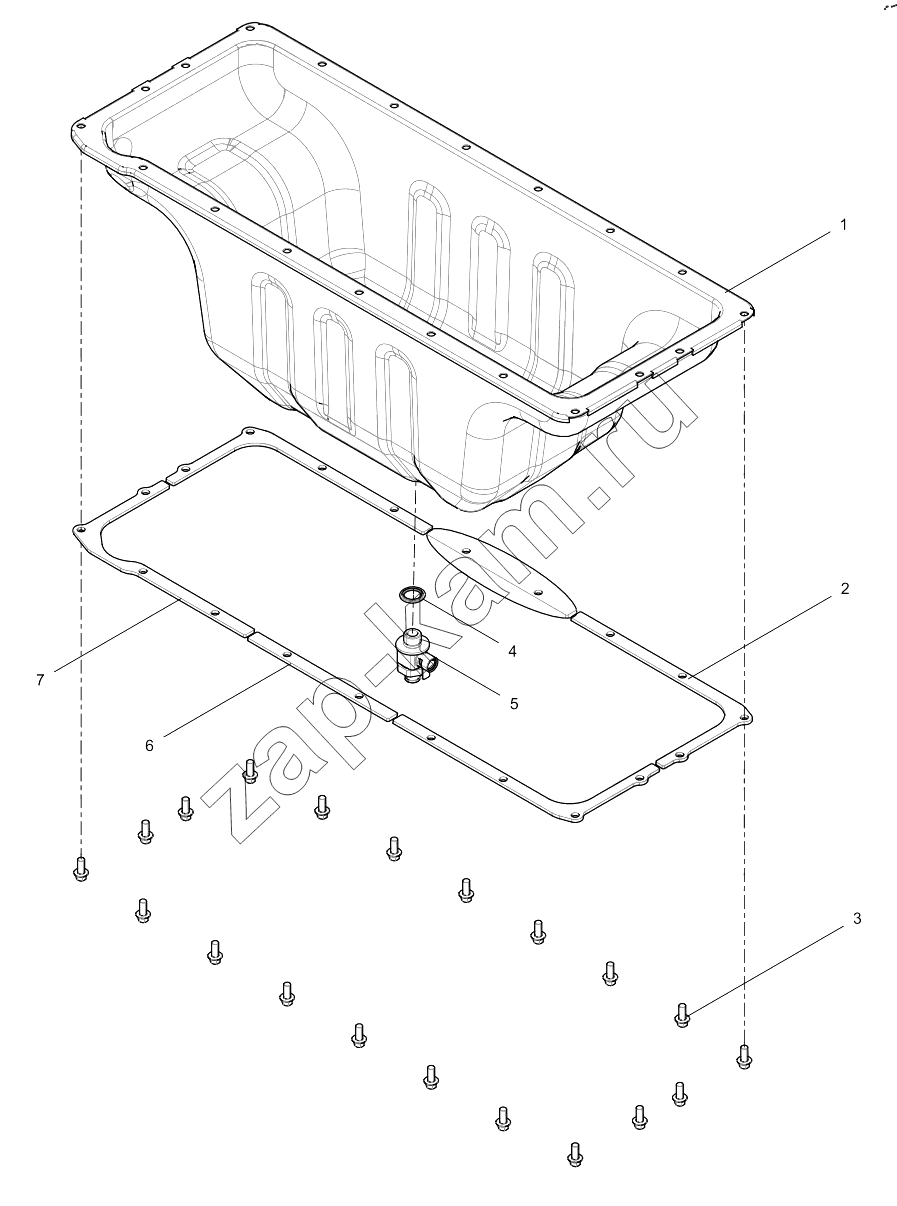 1
2
4
5
7
6
3
zap-kam.ru