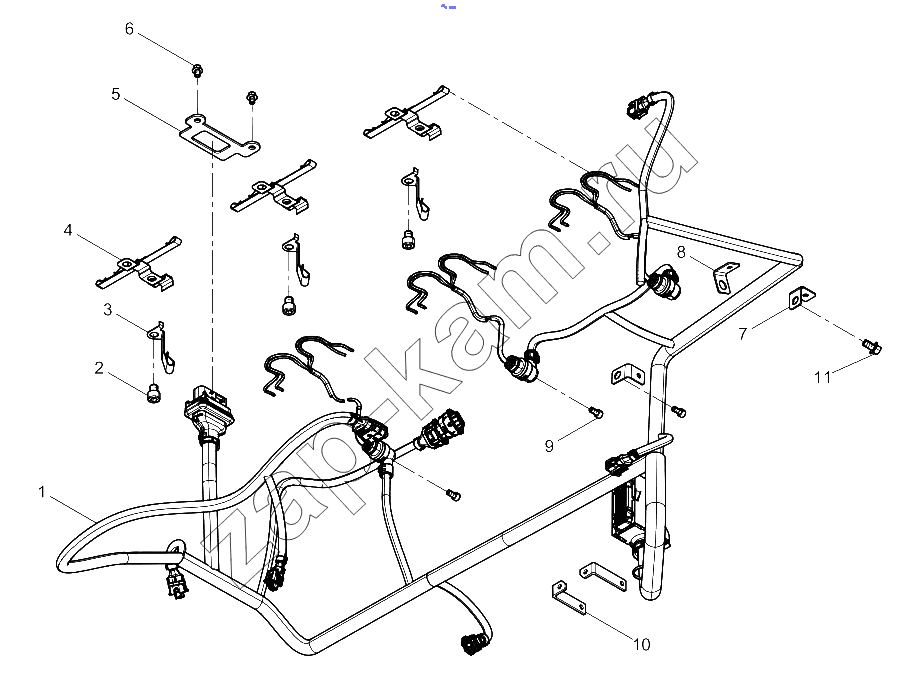 6
5
4
3
2
1
8
7
11
9
10
zap-kam.ru