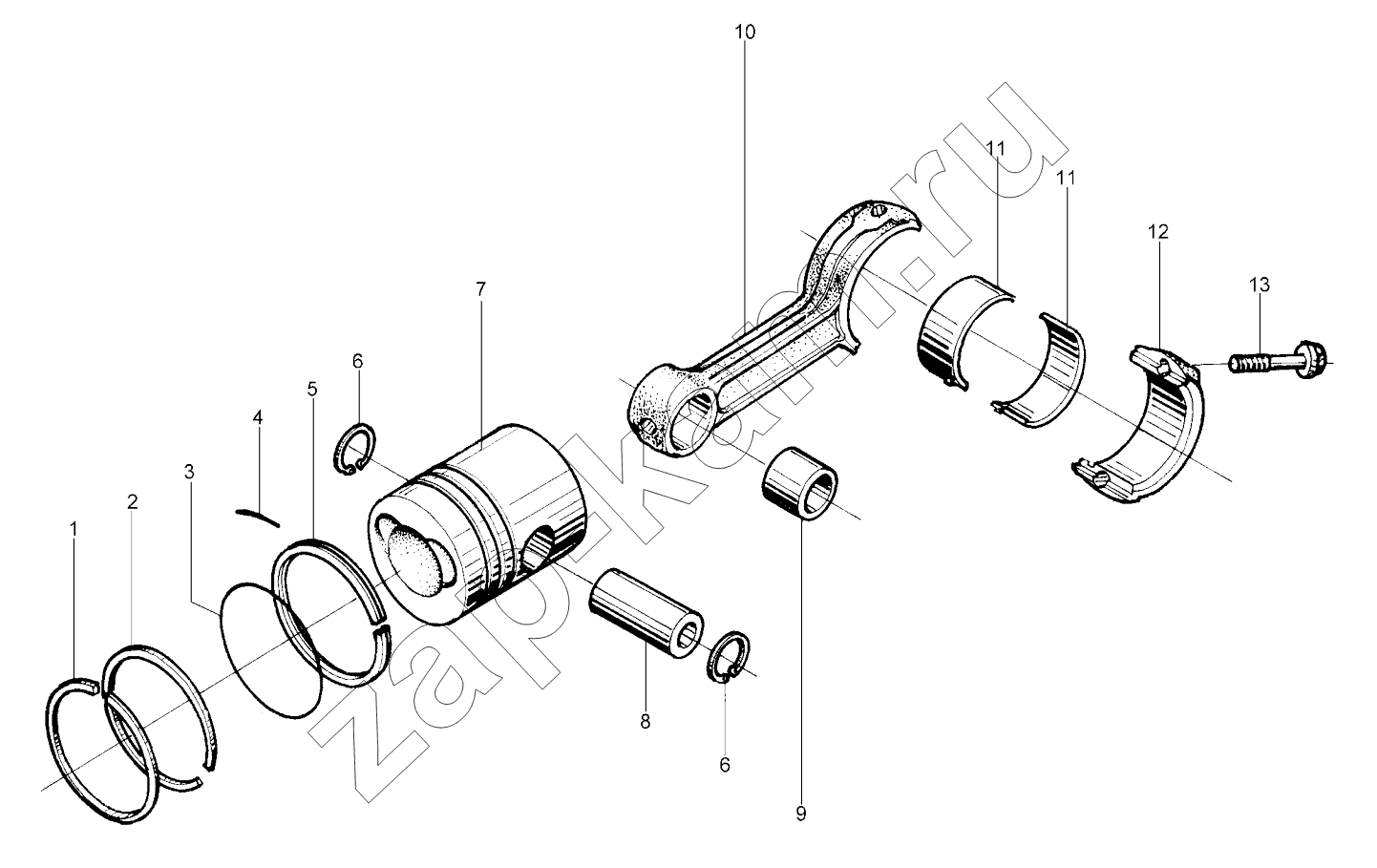 10
11
11
12
13
7
6
5
4
3
2
1
8
6
9
zapkam.ru