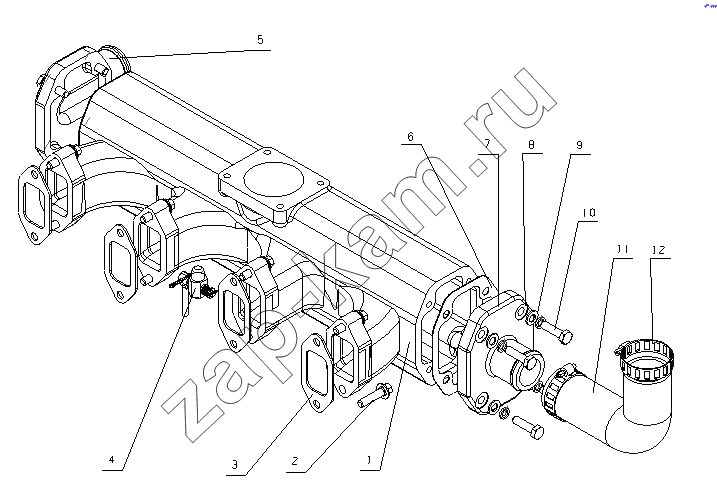 5
6
7
8
9
10
11
12
4
3
2
1
zapkam.ru