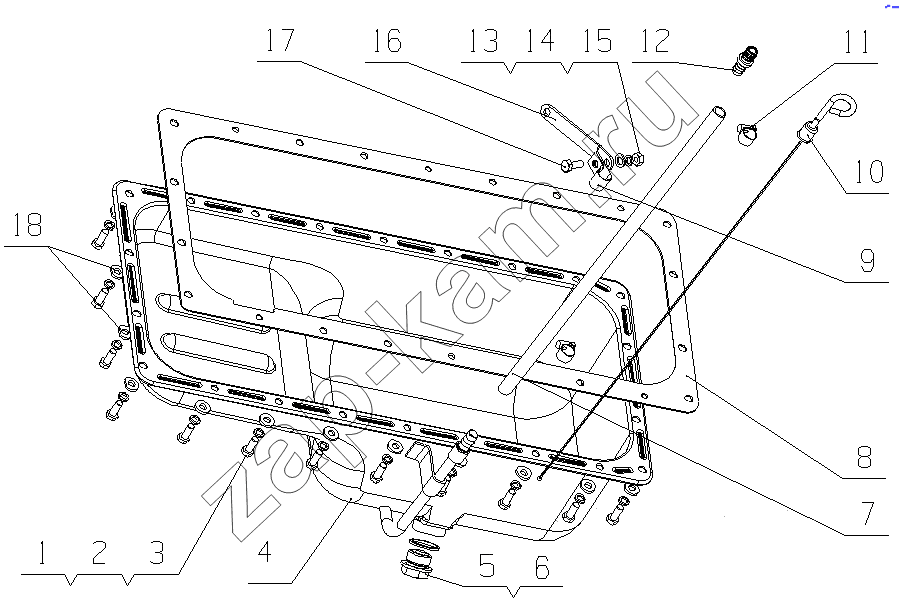 17 16 13 14 15 12 11 10 9 18 8 7 1 2 3 4 5 6

zap-kam.ru