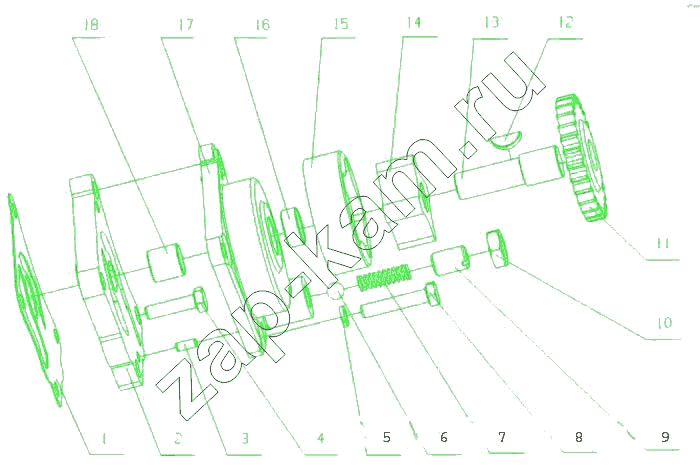 18 17 16 15 14 13 12

zap-kam.ru

11

10

1 2 3 4 5 6 7 8 9