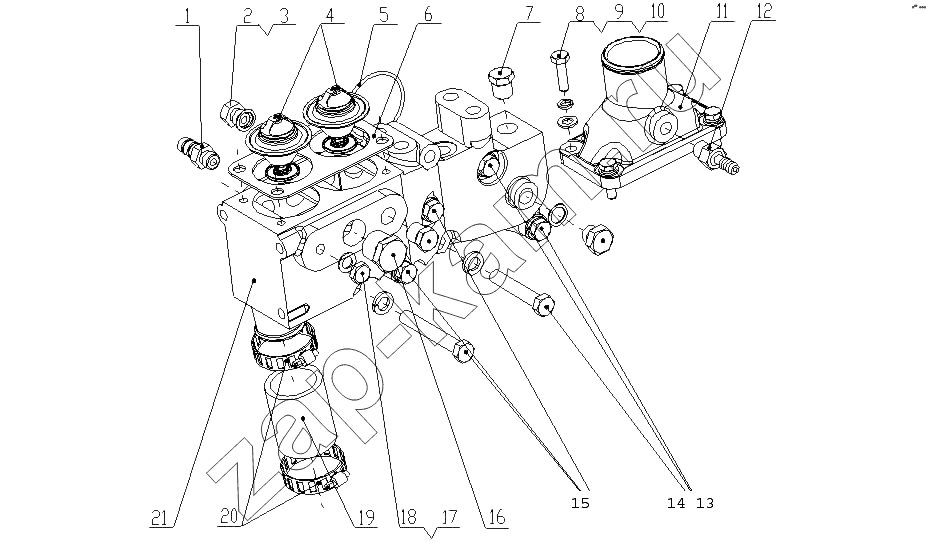 1
2
3
4
5
6
7
8
9
10
11
12
21
20
19
18
17
16
15
14
13
zap-kamaz.ru