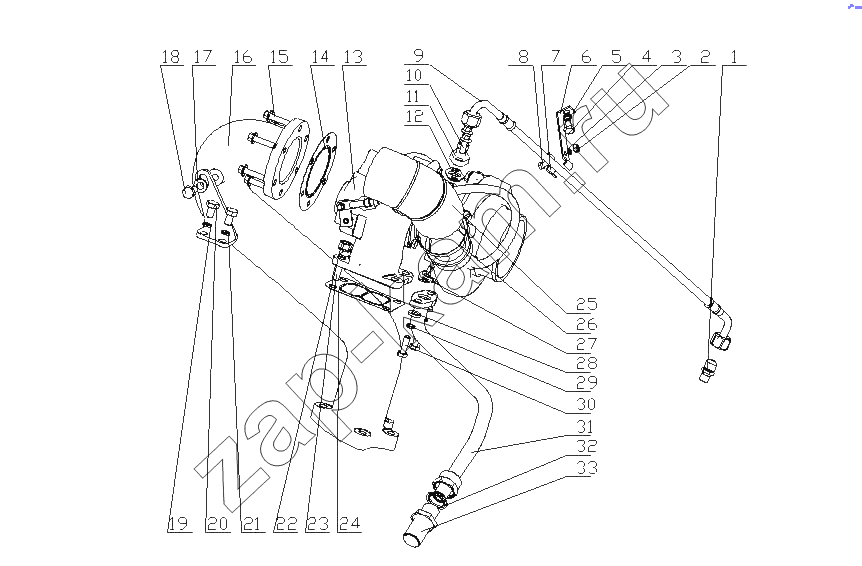 18 17 16 15 14 13
9
10
11
12
8 7 6 5 4 3 2 1
25
26
27
28
29
30
31
32
33
19 20 21 22 23 24
zap-kom.ru