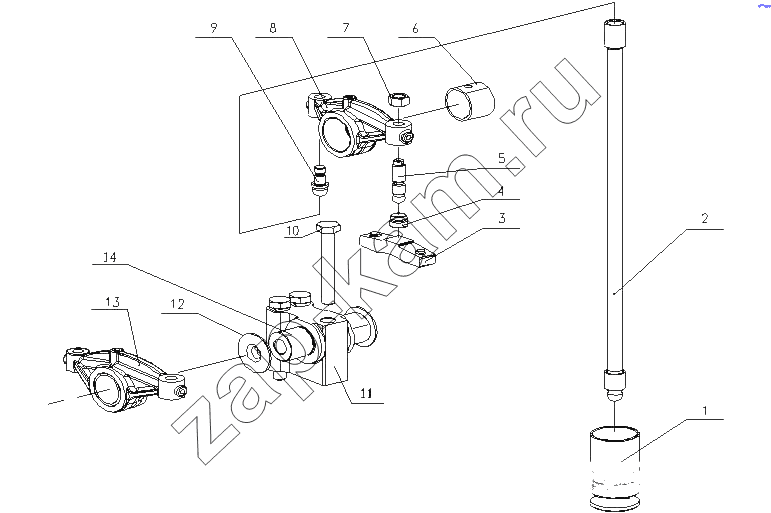 9
8
7
6
5
4
3
2
10
14
13
12
11
1
zapkam.ru