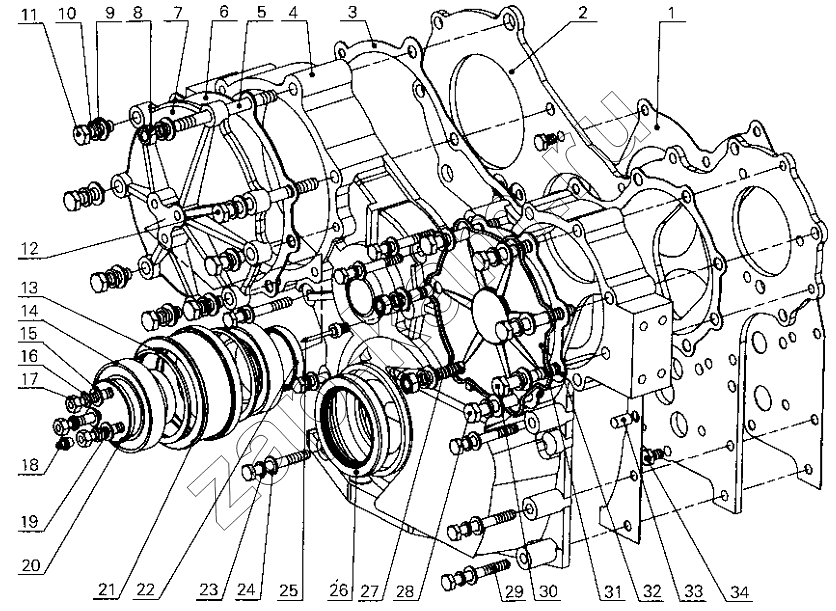 11 10 9 8 7 6 5 4 3 2 1

12

13
14
15
16
17

18

19

20

21 22 23 24 25 26 27 28 29 30 31 32 33 34

zapchasti.ru