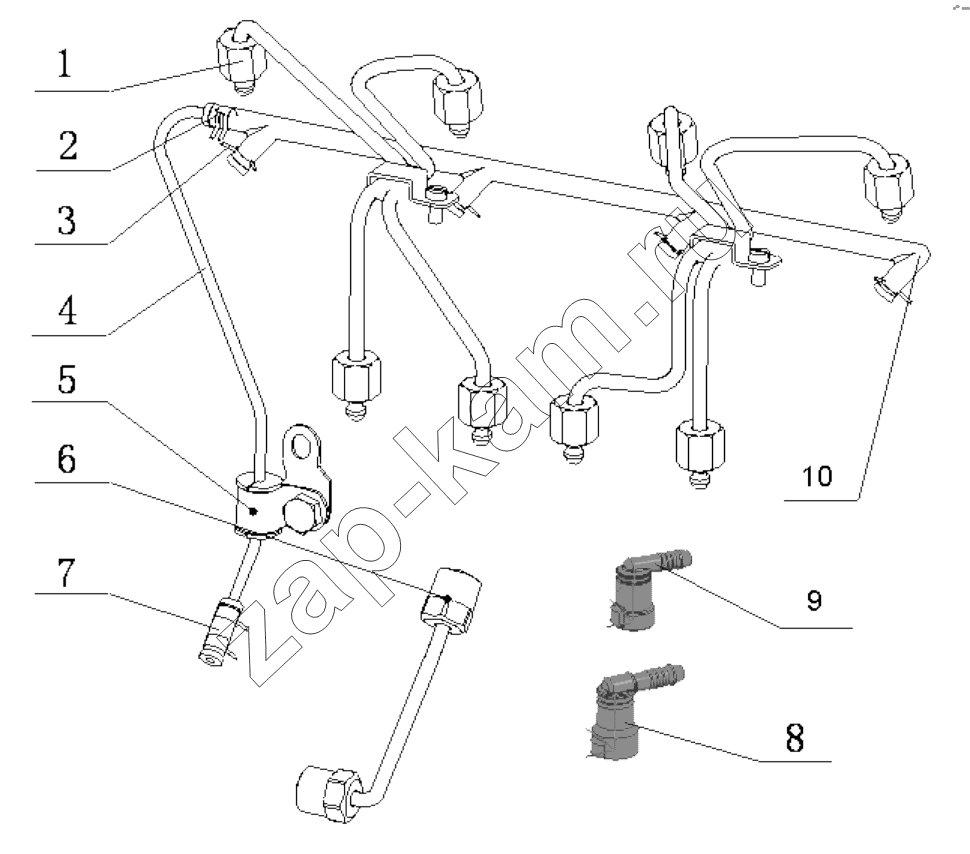 1
2
3
4
5
6
7
10
9
8
zap-kam.ru