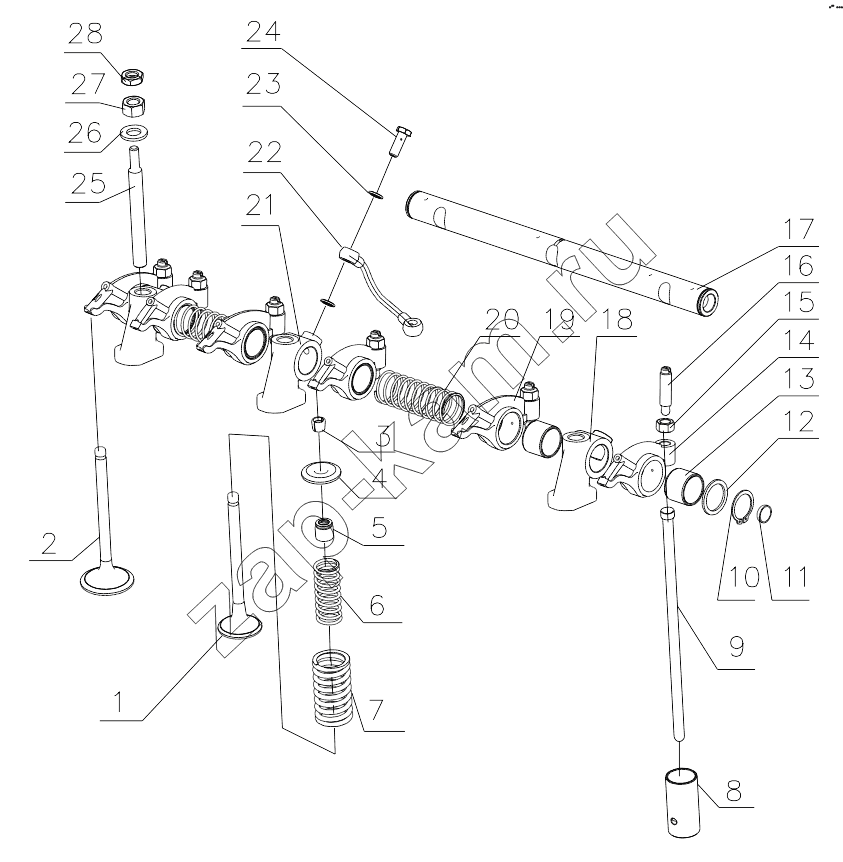 28
27
26
25
24
23
22
21
17
16
15
14
13
12
20
19
18
3
4
5
6
7
2
1
10
11
9
8
zap-kam.ru