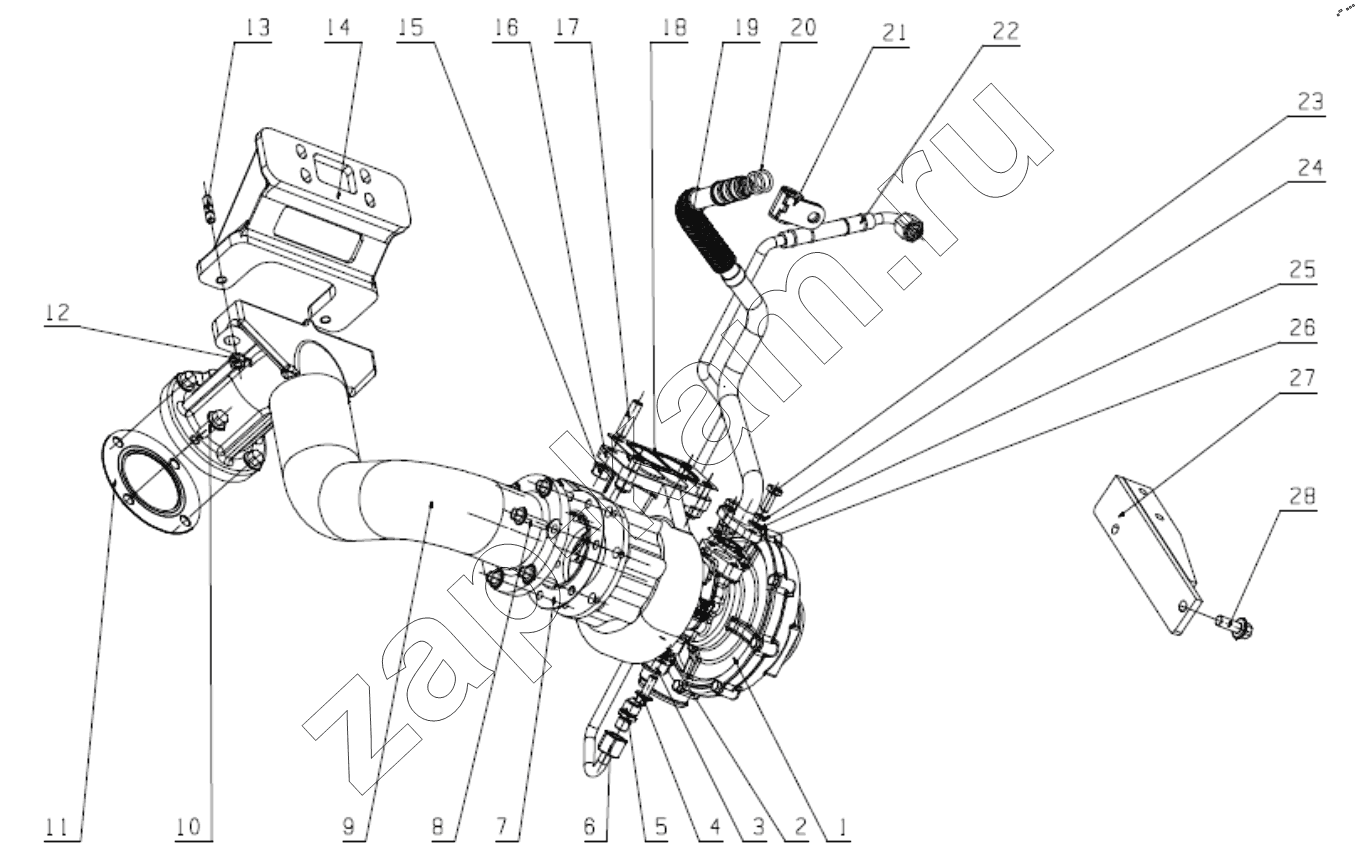 13 14 15 16 17 18 19 20 21 22

23

24

25

26

27

28

12

zapkam.ru

11 10 9 8 7 6 5 4 3 2 1