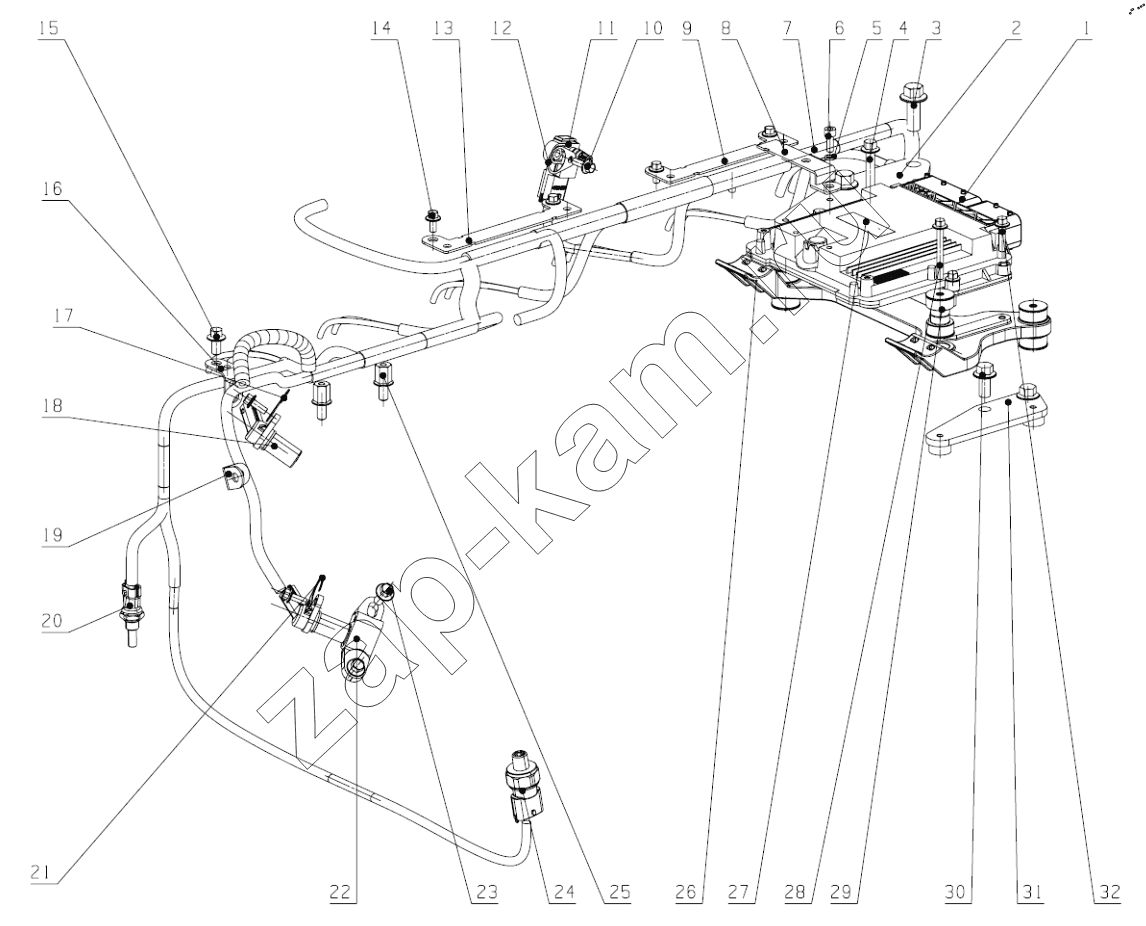 15 14 13 12 11 10 9 8 7 6 5 4 3 2 1

16

17

18

19

20

21 22 23 24 25 26 27 28 29 30 31 32

zap-kam.ru