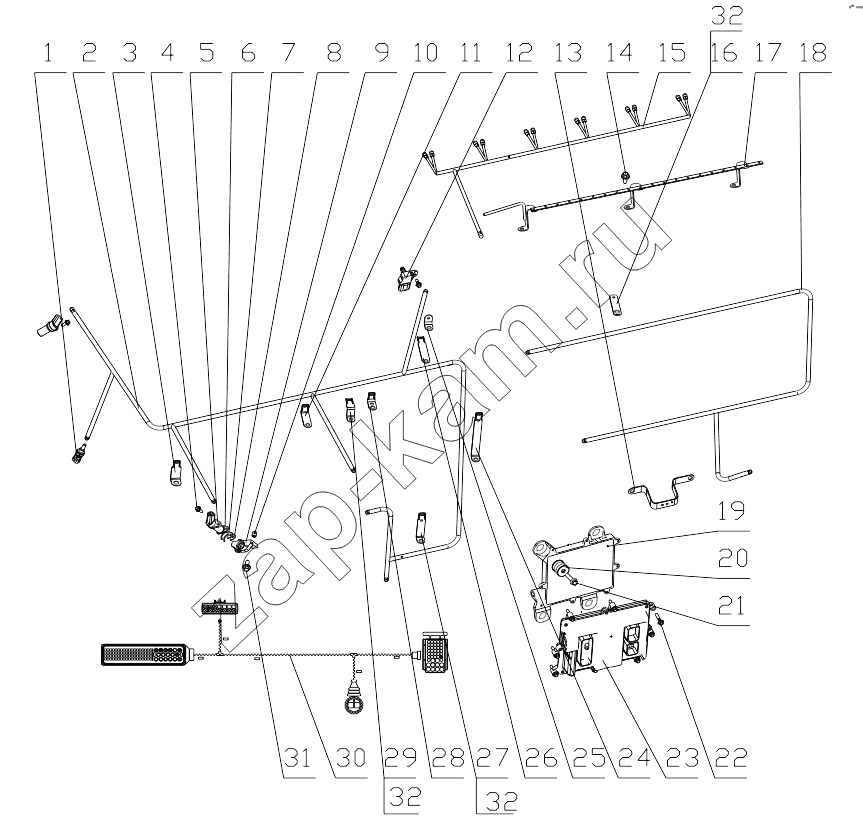 32
1 2 3 4 5 6 7 8 9 10 11 12 13 14 15 16 17 18
zap-kam.ru
19
20
21
31 30 29 28 27 26 25 24 23 22
32 32