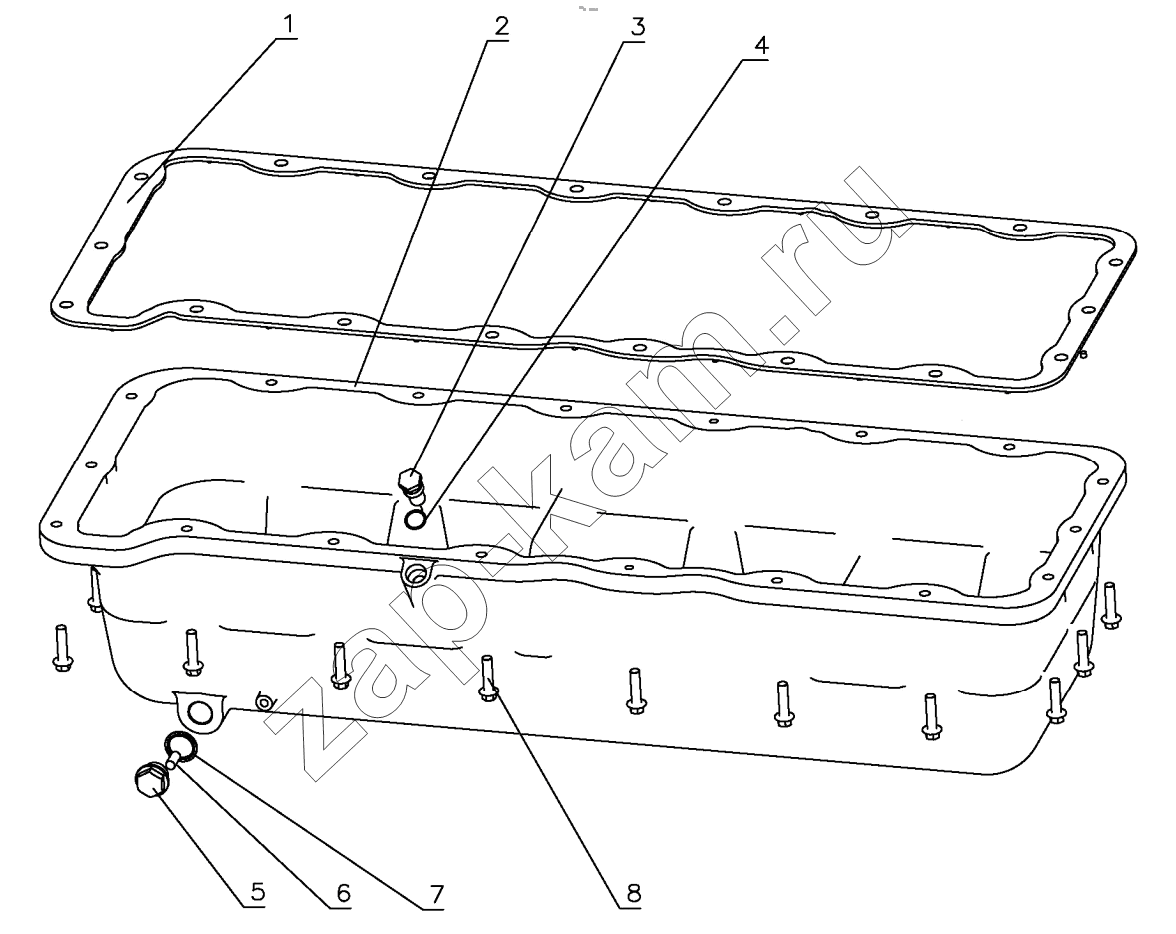 1
2
3
4
zapkam.ru
5
6
7
8